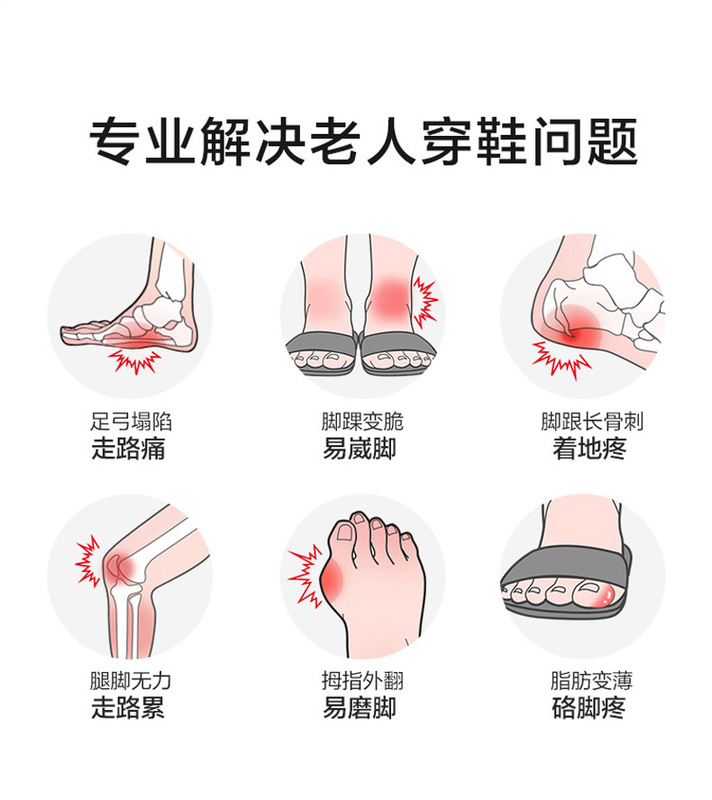 专业解决老人穿鞋问题

足弓塌陷
走路痛

脚踝变脆
易崴脚

脚跟长骨刺
着地疼

腿脚无力
走路累

拇指外翻
易磨脚

脂肪变薄
硌脚疼