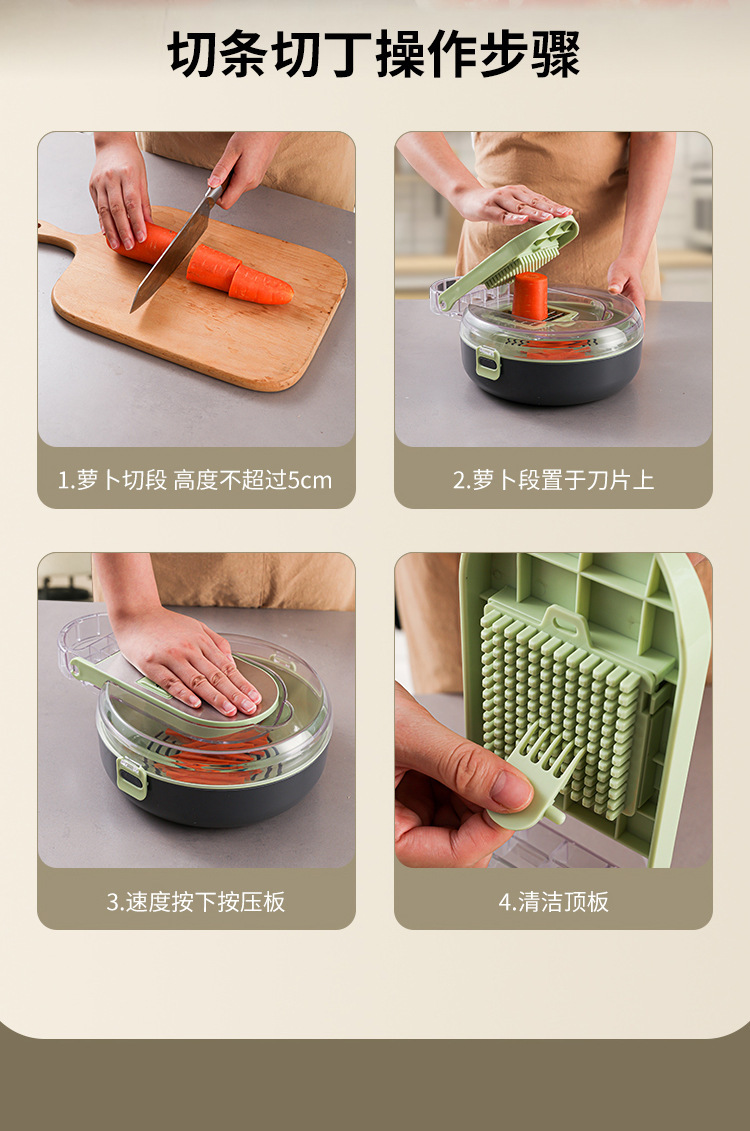 切条切丁操作步骤

1.萝卜切段 高度不超过5cm

2.萝卜段置于刀片上

3.速度按下按压板

4.清洁顶板