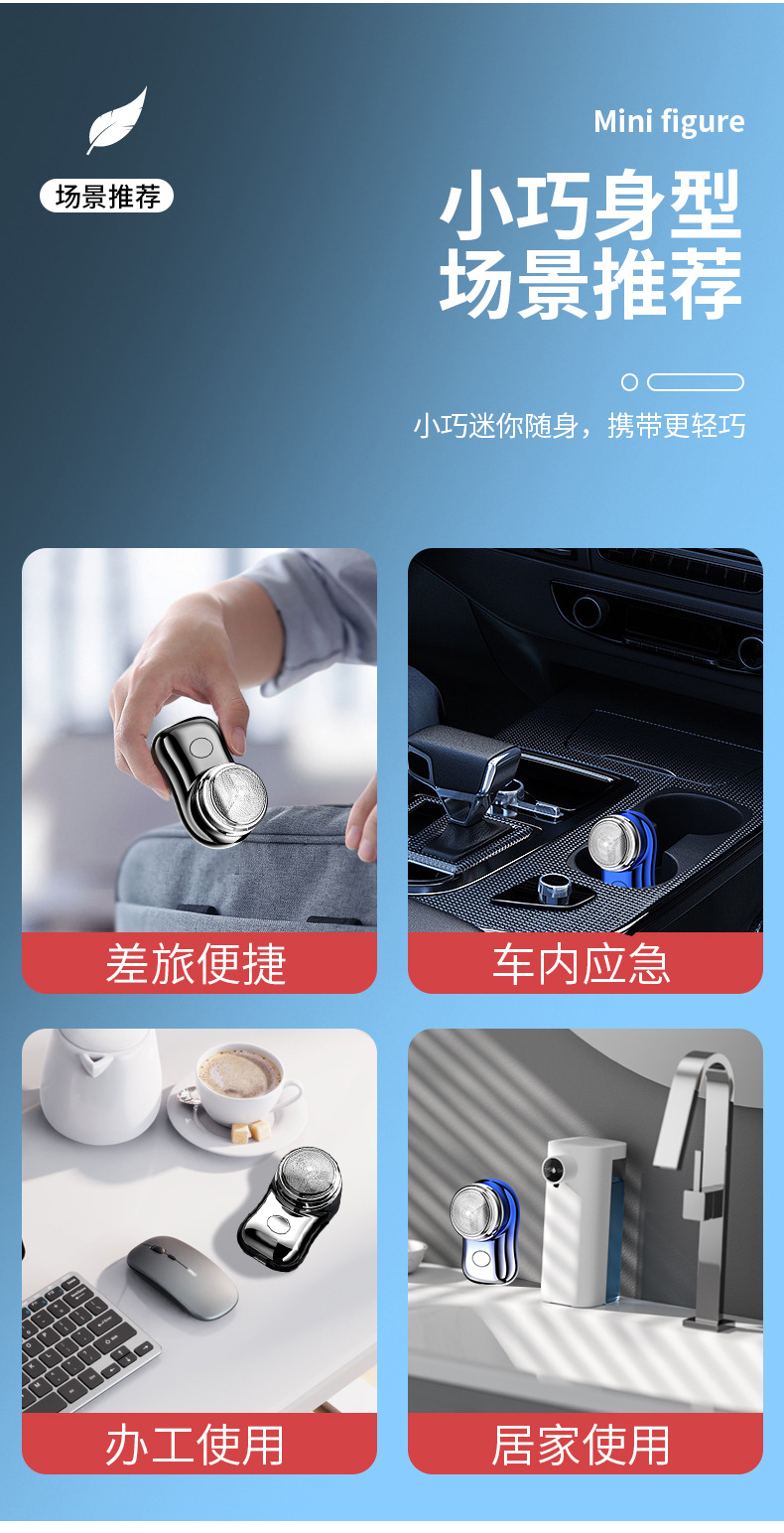 场景推荐

Mini figure

小巧身型
场景推荐

小巧迷你随身，携带更轻巧

差旅便捷

车内应急

办工使用

居家使用