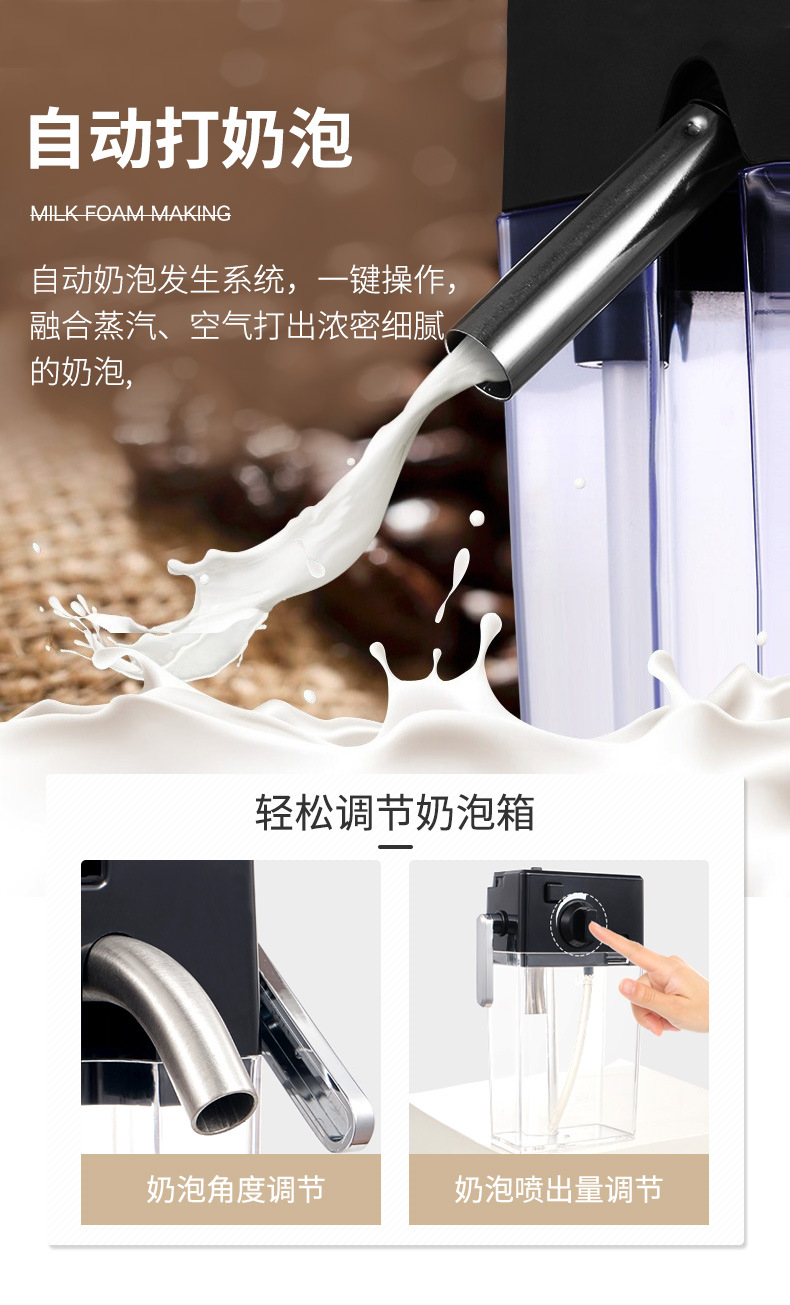 自动打奶泡

MILK FOAM MAKING

自动奶泡发生系统，一键操作，融合蒸汽、空气打出浓密细腻的奶泡,

轻松调节奶泡箱

奶泡角度调节

奶泡喷出量调节