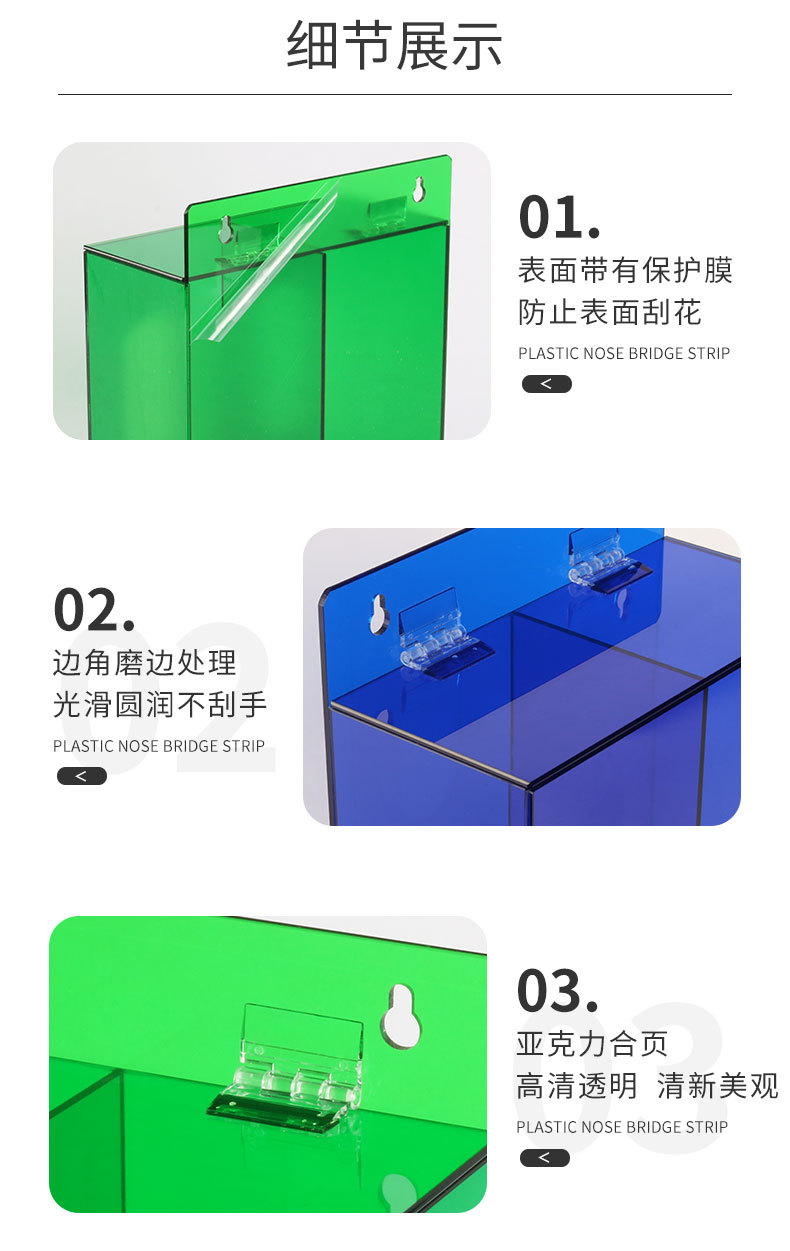 细节展示

01.
表面带有保护膜
防止表面刮花
PLASTIC NOSE BRIDGE STRIP
<

02.
边角磨边处理
光滑圆润不刮手
PLASTIC NOSE BRIDGE STRIP
<

03.
亚克力合页
高清透明 清新美观
PLASTIC NOSE BRIDGE STRIP
<