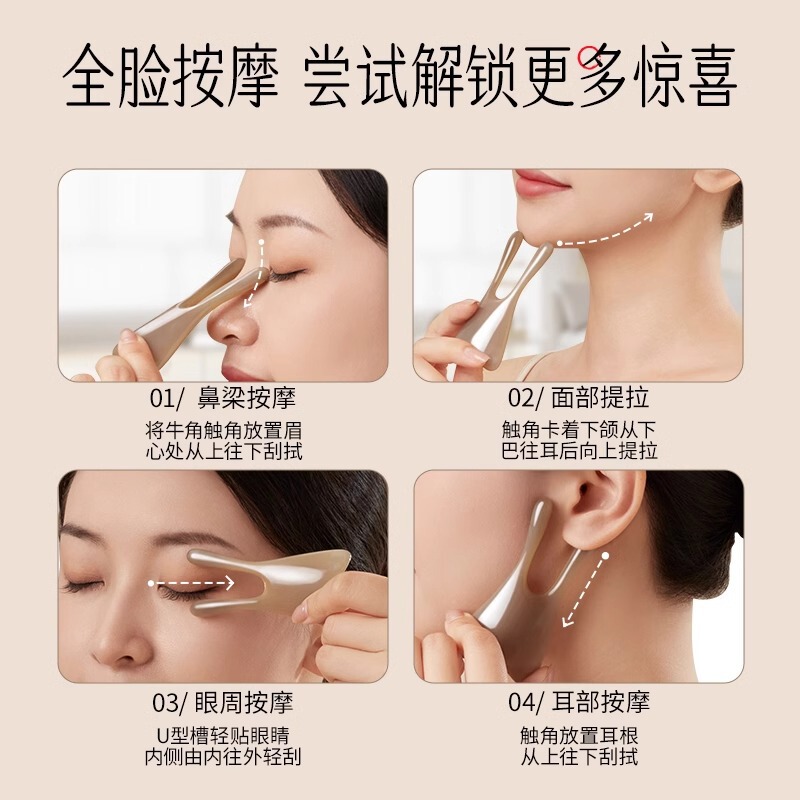 全脸按摩 尝试解锁更多惊喜

01/ 鼻梁按摩

将牛角触角放置眉心处从上往下刮拭

02/ 面部提拉

触角卡着下颌从下巴往耳后向上提拉

03/ 眼周按摩

U型槽轻贴眼睛内侧由内往外轻刮

04/ 耳部按摩

触角放置耳根从上往下刮拭