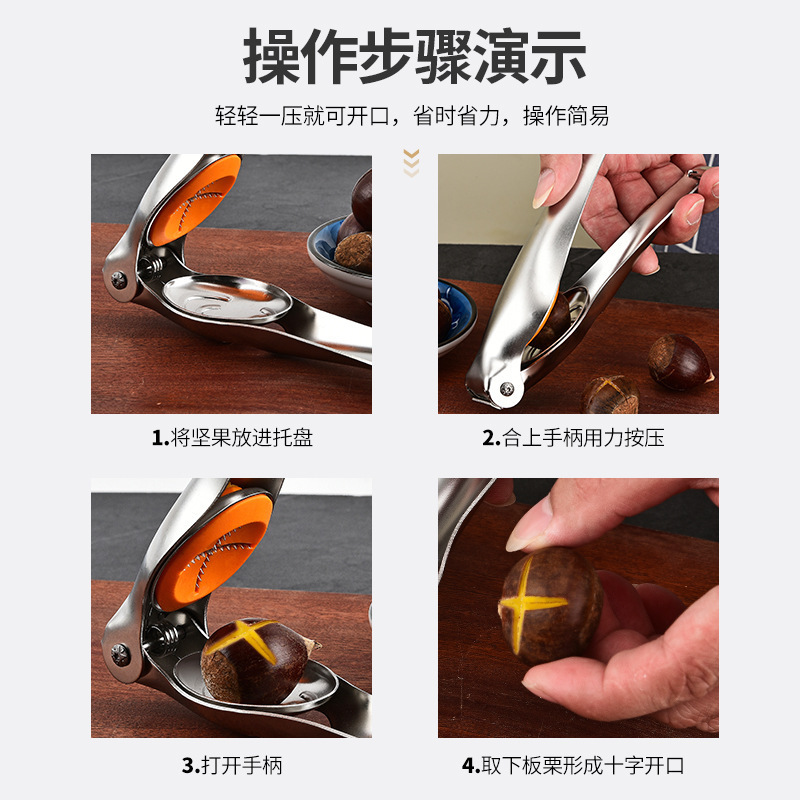 操作步骤演示

轻轻一压就可开口，省时省力，操作简易

1.将坚果放进托盘

2.合上手柄用力按压

3.打开手柄

4.取下板栗形成十字开口