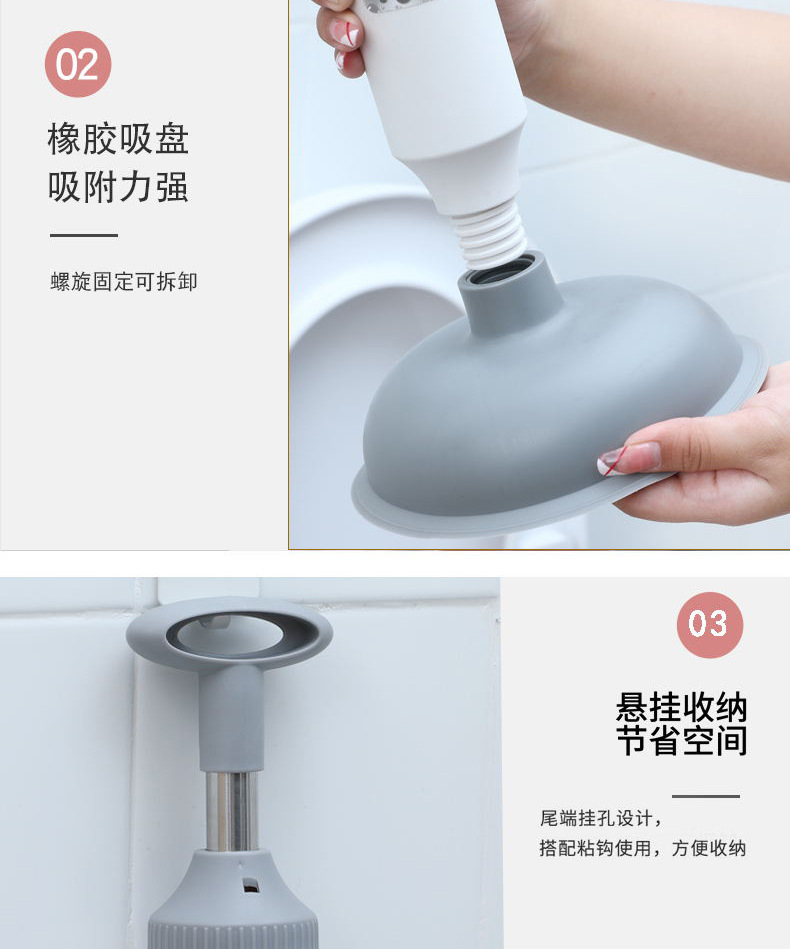 02

橡胶吸盘
吸附力强

螺旋固定可拆卸

03

悬挂收纳
节省空间

尾端挂孔设计，
搭配粘钩使用，方便收纳