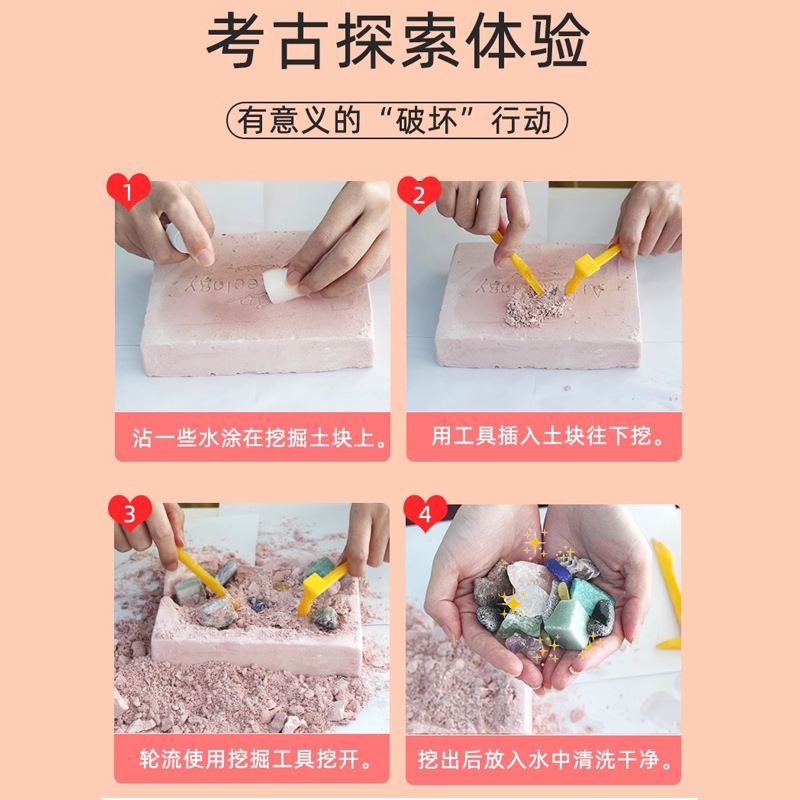 考古探索体验

有意义的“破坏”行动

1

沾一些水涂在挖掘土块上。

2

用工具插入土块往下挖。

3

轮流使用挖掘工具挖开。

4

挖出后放入水中清洗干净。