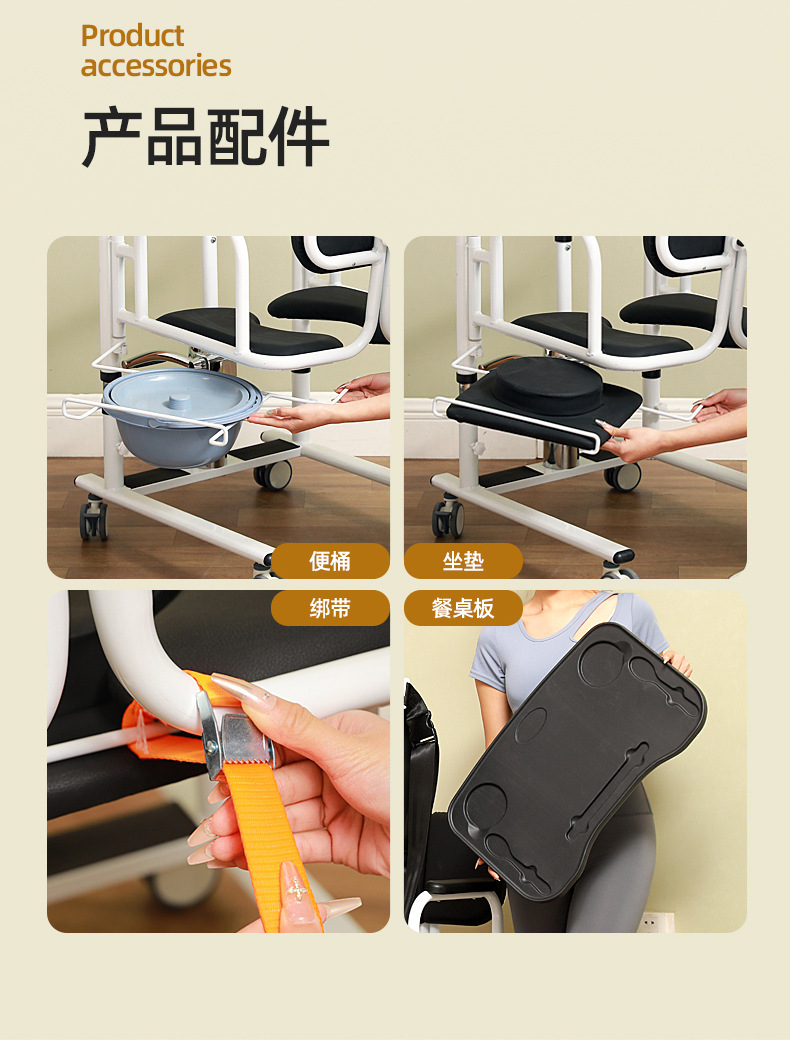 Product accessories

产品配件

便桶

坐垫

绑带

餐桌板