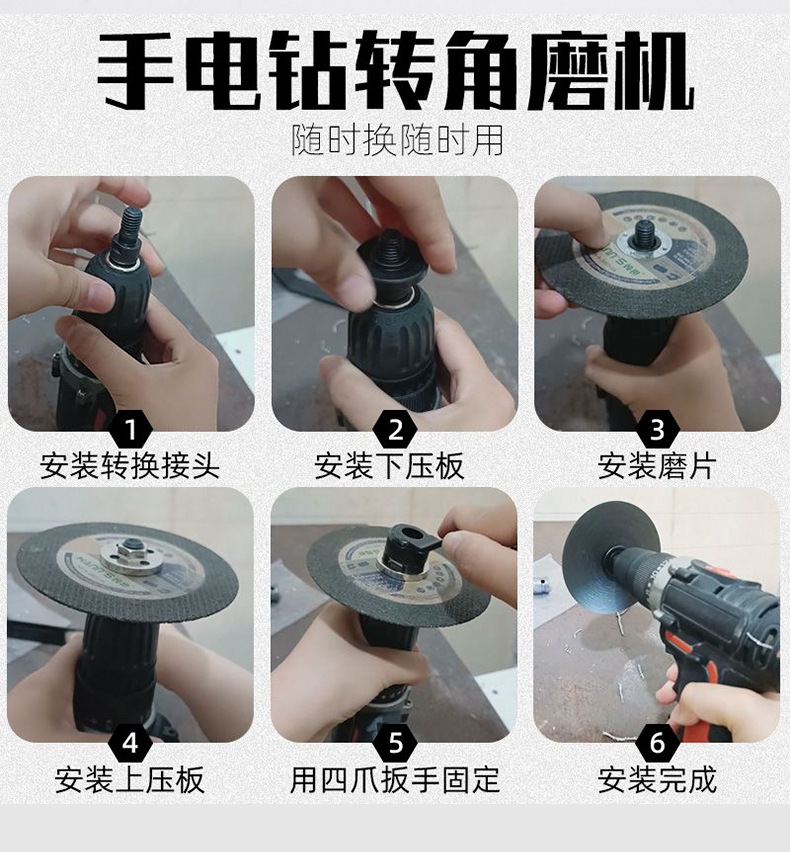 手电钻转角磨机
随时换随时用

1
安装转换接头

2
安装下压板

3
安装磨片

4
安装上压板

5
用四爪扳手固定

6
安装完成