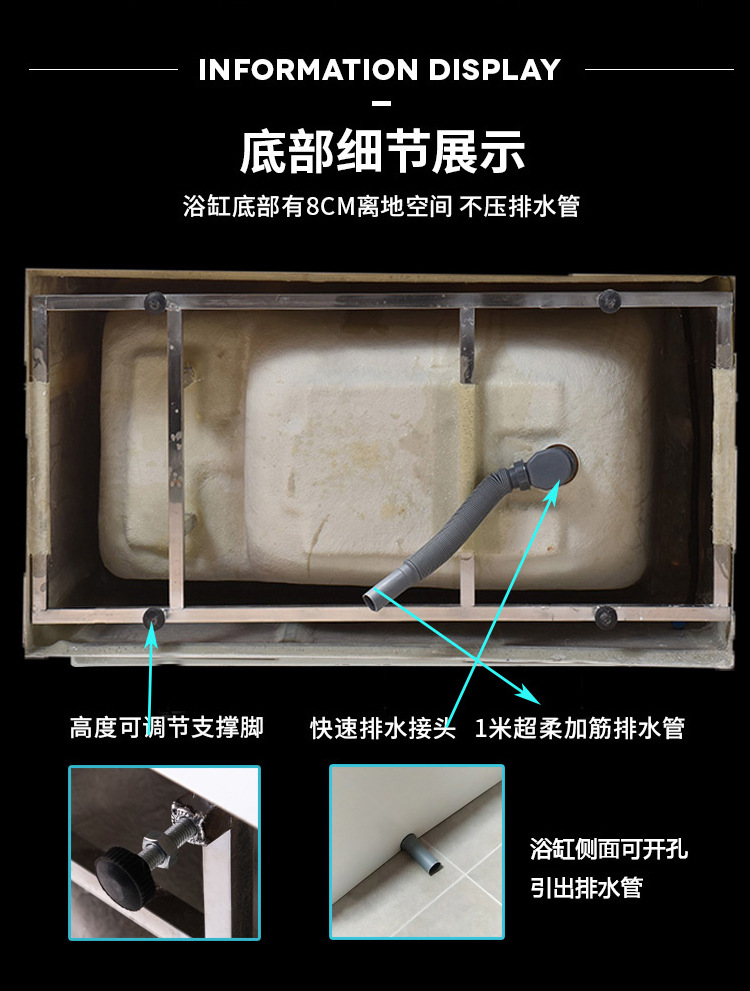 INFORMATION DISPLAY

底部细节展示

浴缸底部有8CM离地空间 不压排水管

高度可调节支撑脚

快速排水接头

1米超柔加筋排水管

浴缸侧面可开孔
引出排水管