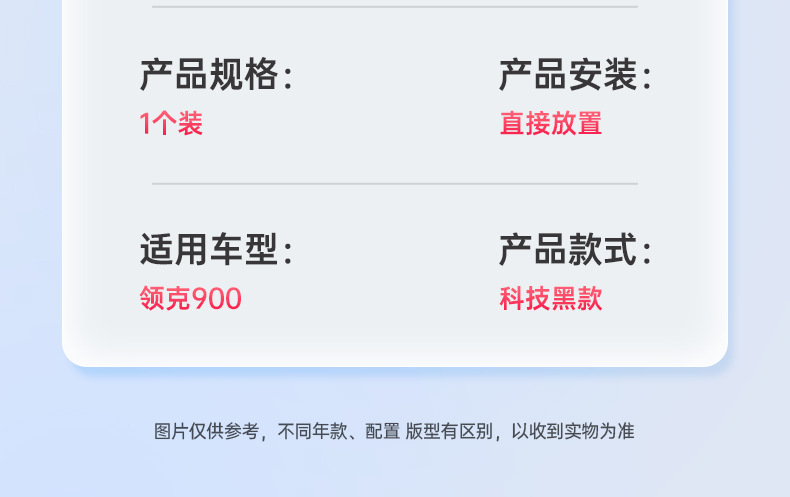 产品规格：
1个装

产品安装：
直接放置

适用车型：
领克900

产品款式：
科技黑款

图片仅供参考，不同年款、配置 版型有区别，以收到实物为准