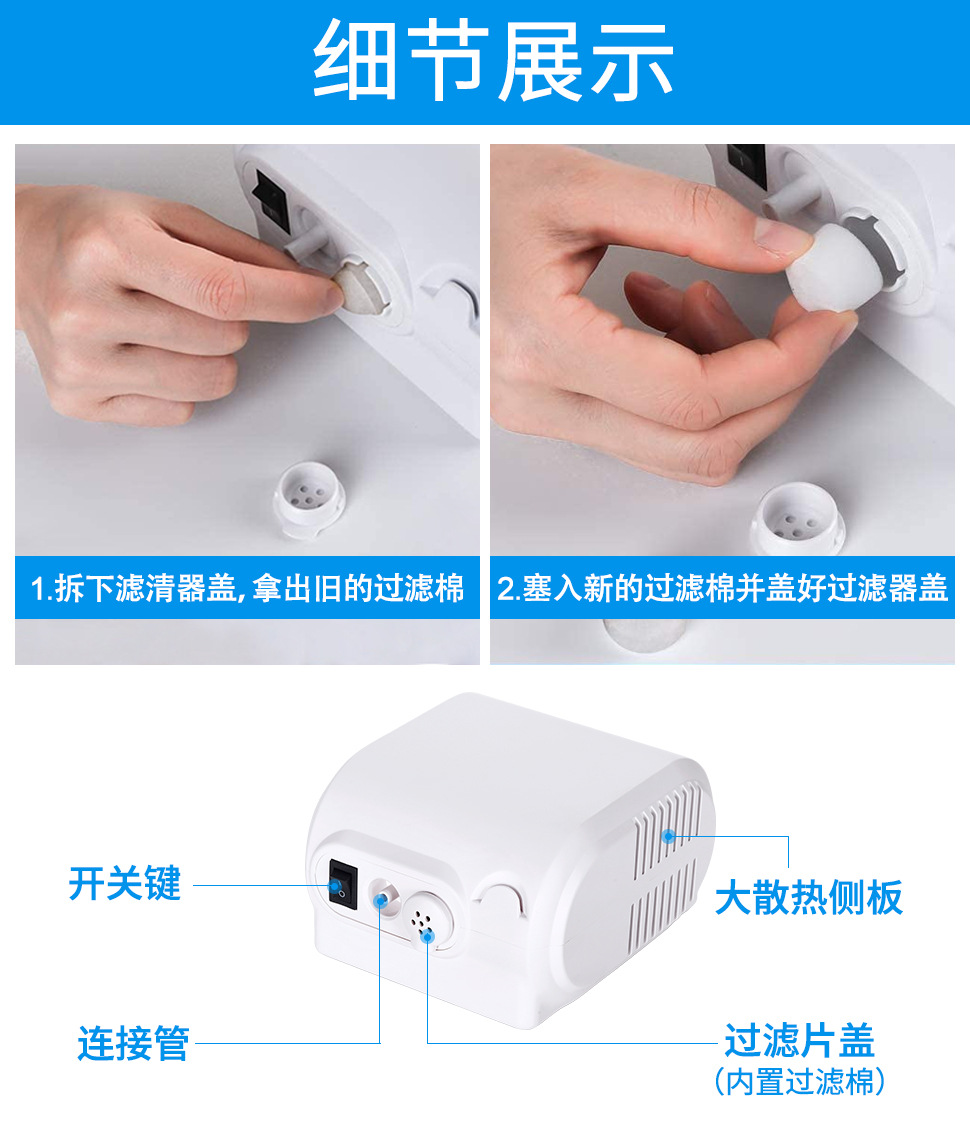 细节展示

1.拆下滤清器盖, 拿出旧的过滤棉

2.塞入新的过滤棉并盖好过滤器盖

开关键

大散热侧板

连接管

过滤片盖
（内置过滤棉）