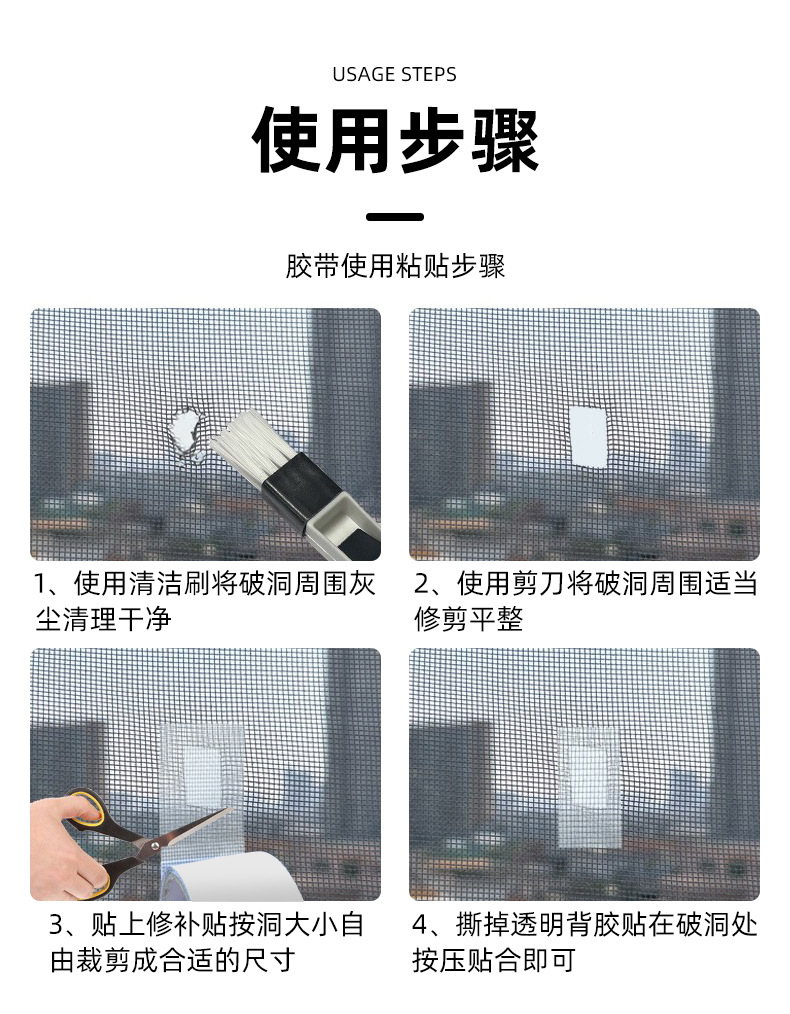 USAGE STEPS

使用步骤

胶带使用粘贴步骤

1、使用清洁刷将破洞周围灰尘清理干净

2、使用剪刀将破洞周围适当修剪平整

3、贴上修补贴按洞大小自由裁剪成合适的尺寸

4、撕掉透明背胶贴在破洞处按压贴合即可