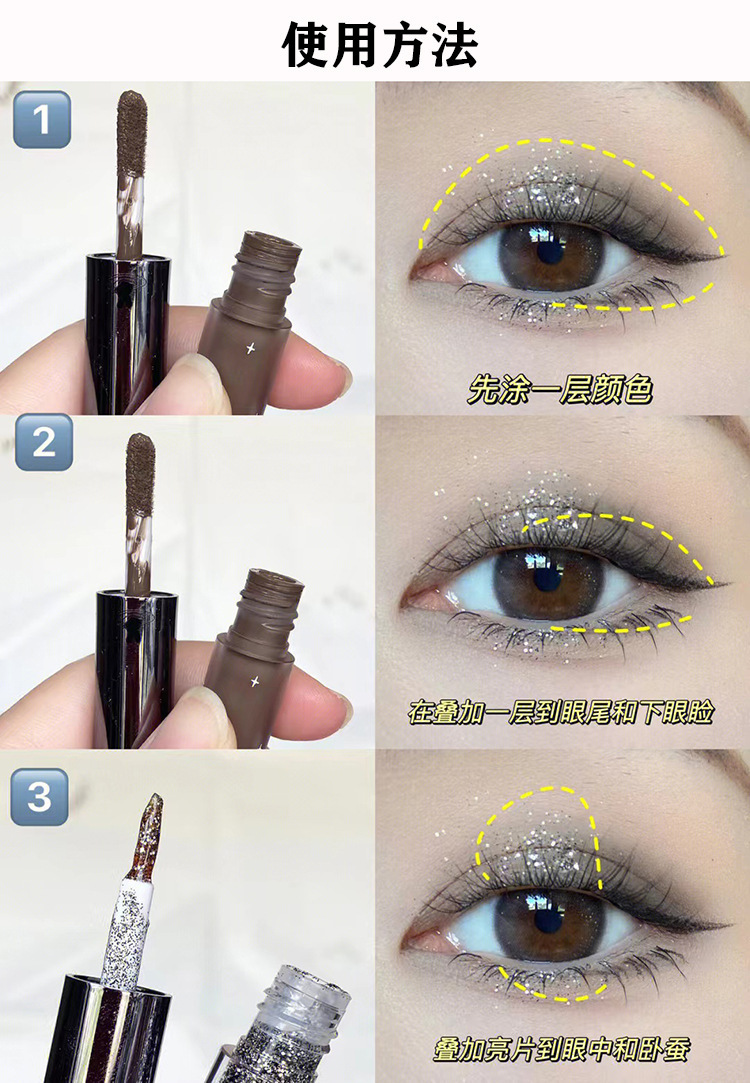 使用方法

1

先涂一层颜色

2

在叠加一层到眼尾和下眼睑

3

叠加亮片到眼中和卧蚕