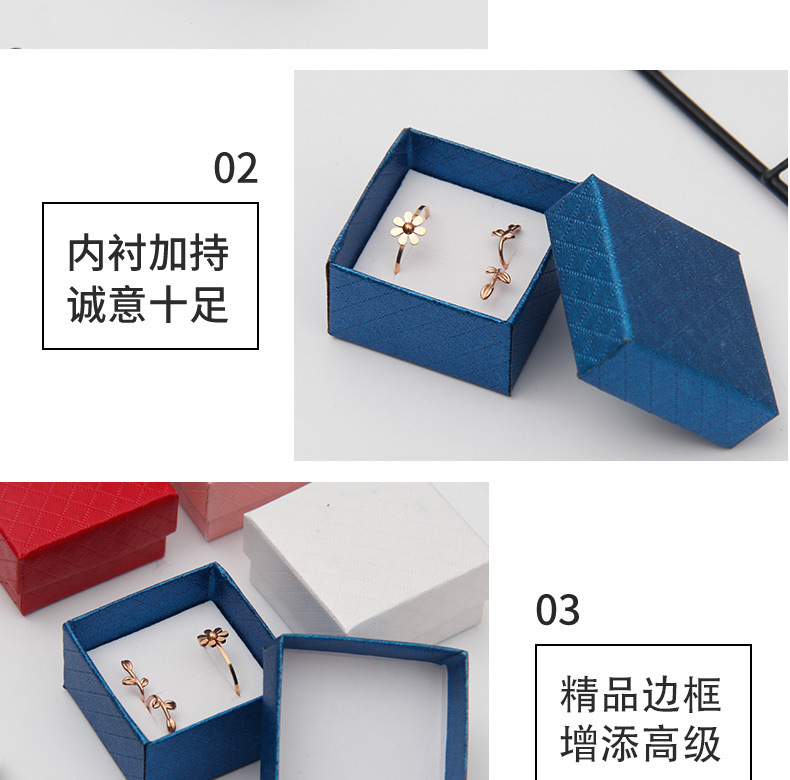 02

内衬加持
诚意十足

03

精品边框
增添高级