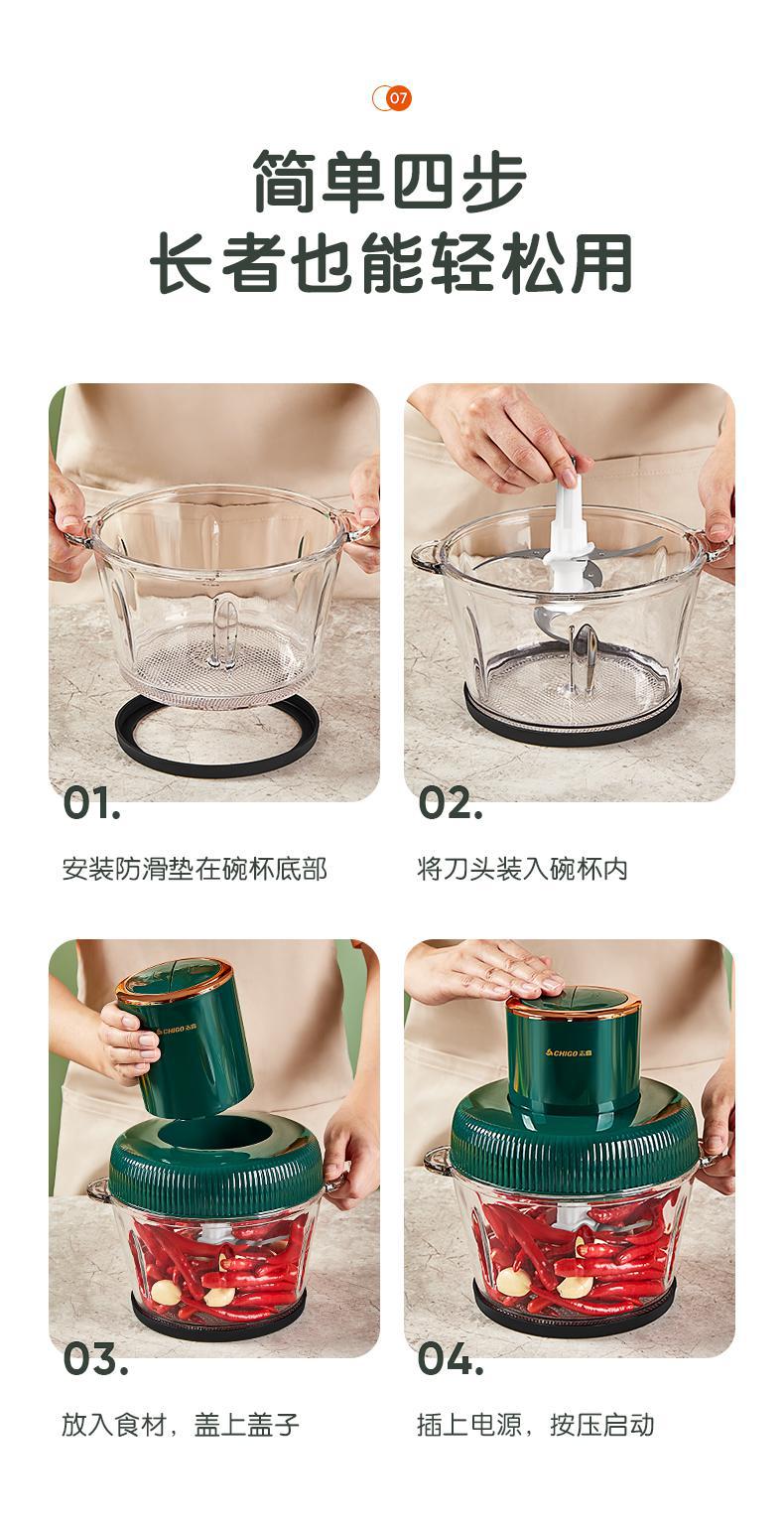 07

简单四步
长者也能轻松用

01.

安装防滑垫在碗杯底部

02.

将刀头装入碗杯内

CHIGO 志高

03.

放入食材，盖上盖子

CHIGO 志高

04.

插上电源，按压启动