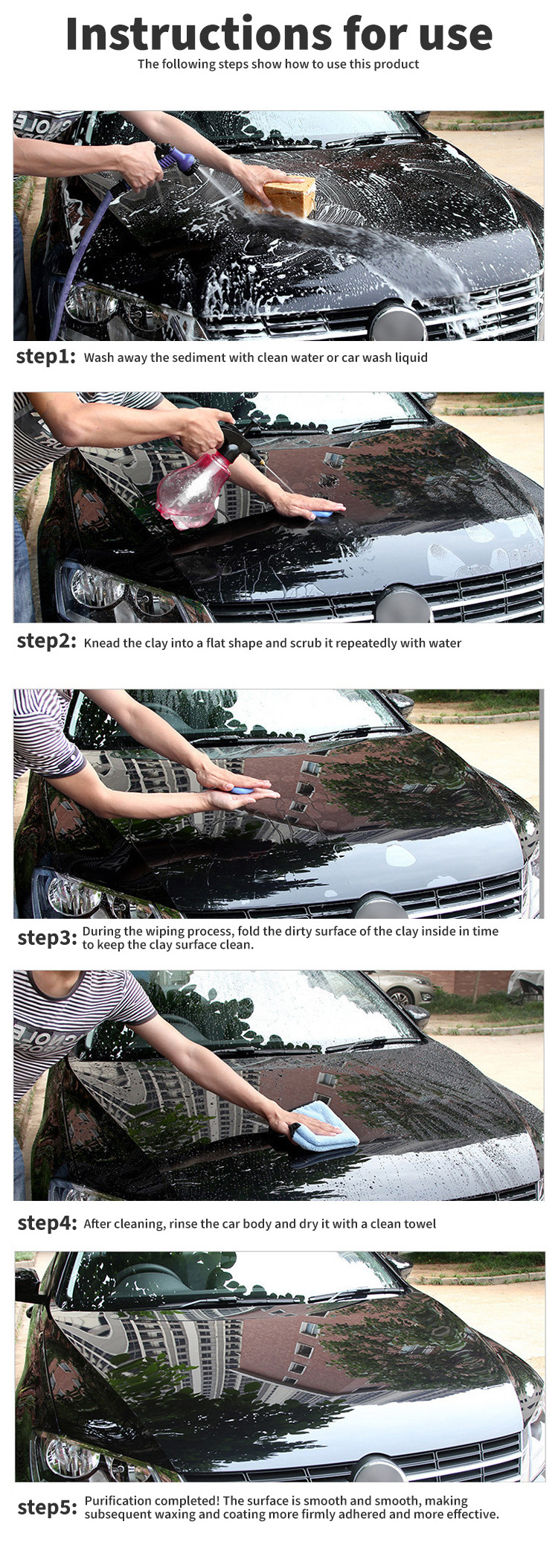 Instructions for use
The following steps show how to use this product

step1: Wash away the sediment with clean water or car wash liquid

step2: Knead the clay into a flat shape and scrub it repeatedly with water

step3: During the wiping process, fold the dirty surface of the clay inside in time to keep the clay surface clean.

step4: After cleaning, rinse the car body and dry it with a clean towel

step5: Purification completed! The surface is smooth and smooth, making subsequent waxing and coating more firmly adhered and more effective.