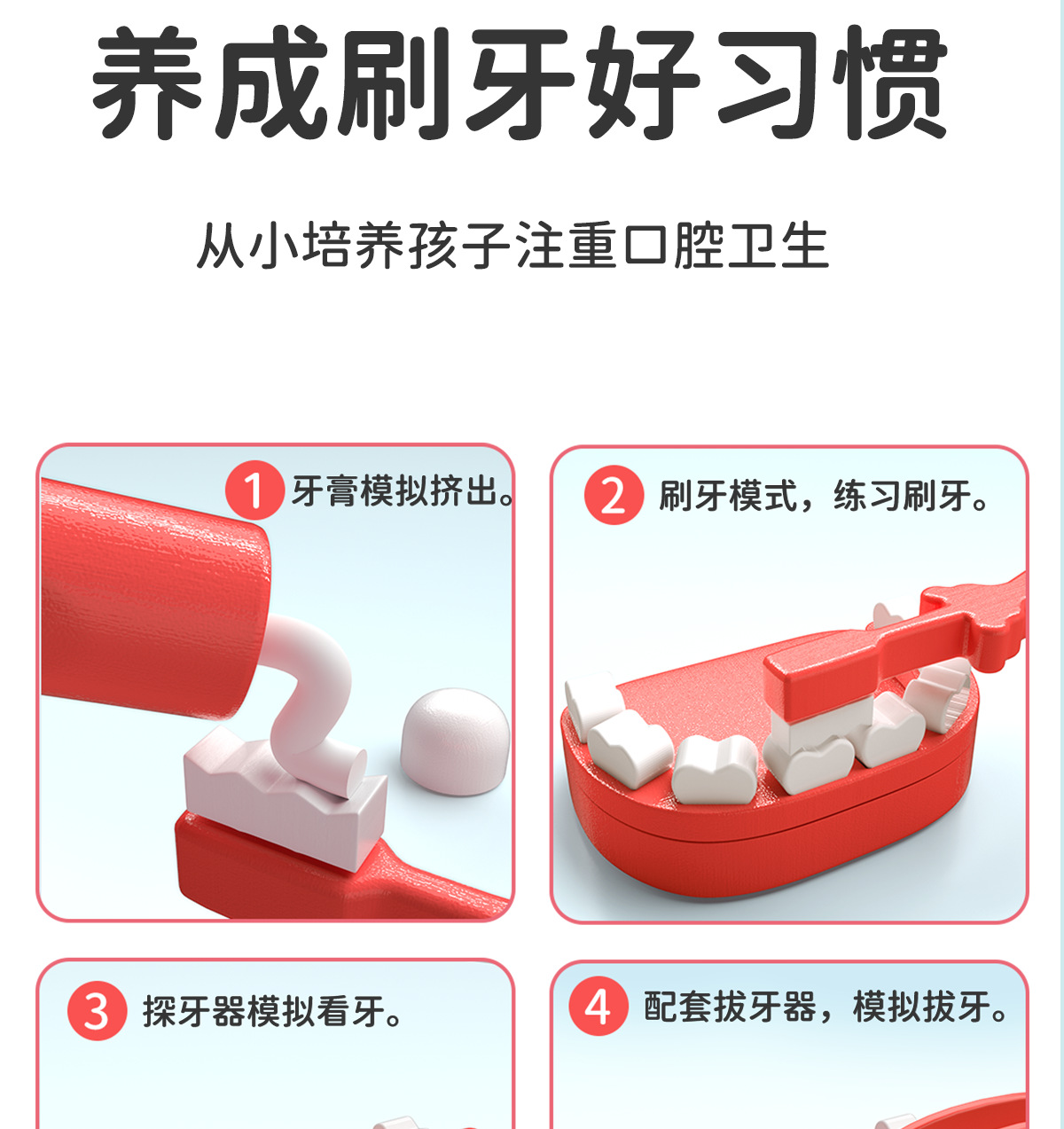 养成刷牙好习惯

从小培养孩子注重口腔卫生

1 牙膏模拟挤出。

2 刷牙模式，练习刷牙。

3 探牙器模拟看牙。

4 配套拔牙器，模拟拔牙。