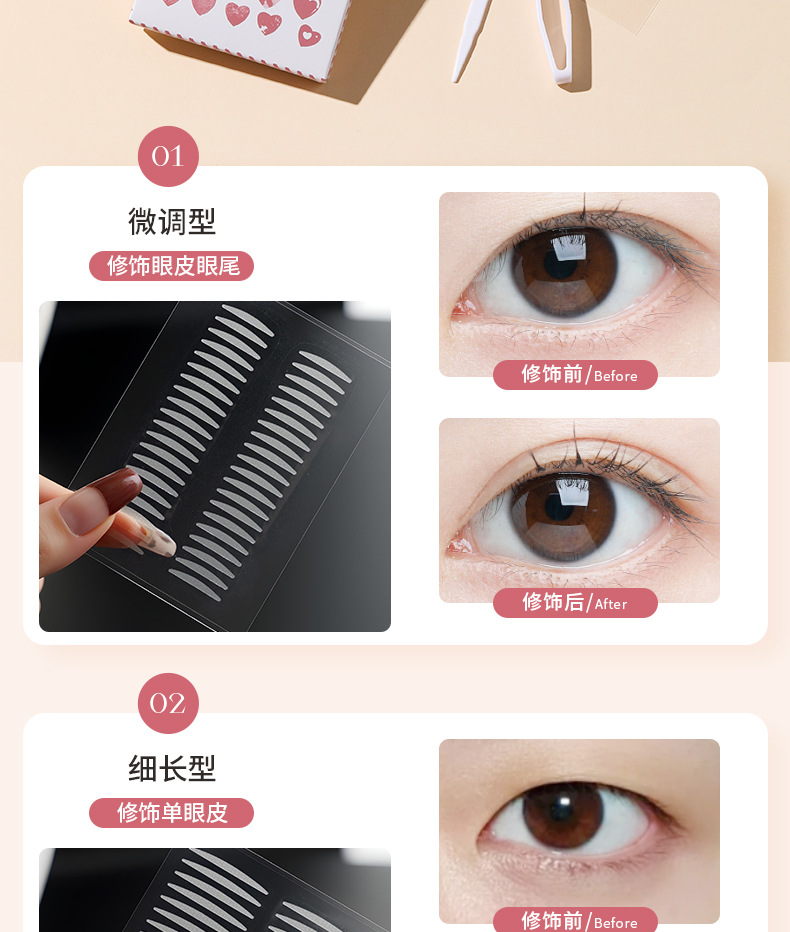 01

微调型

修饰眼皮眼尾

修饰前/Before

修饰后/After

02

细长型

修饰单眼皮

修饰前/Before