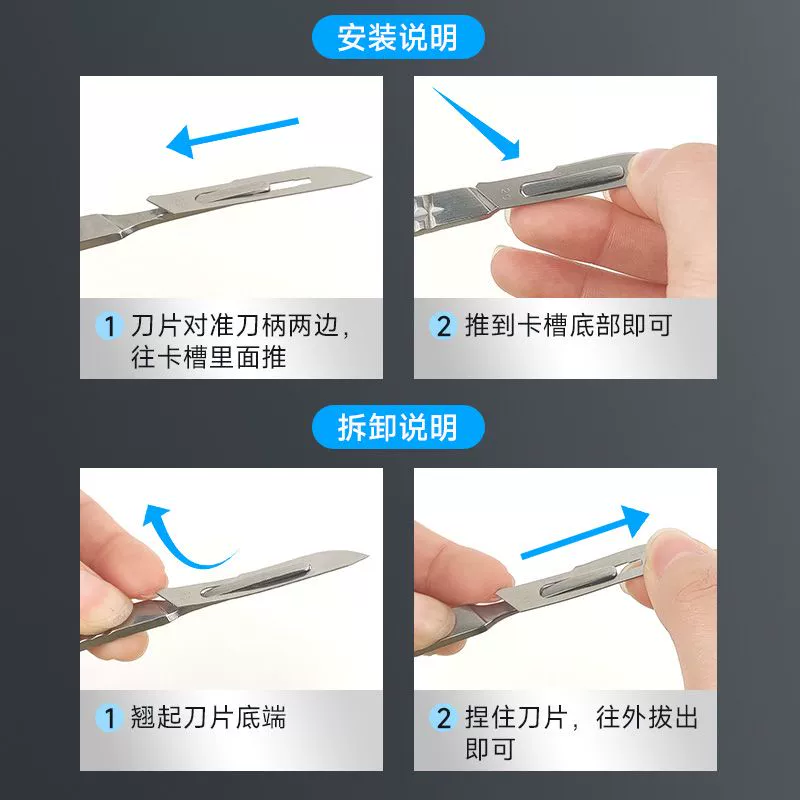 安装说明

1 刀片对准刀柄两边，往卡槽里面推

2 推到卡槽底部即可

拆卸说明

1 翘起刀片底端

2 捏住刀片，往外拔出即可