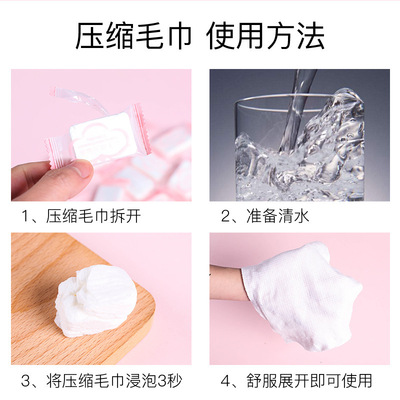 压缩毛巾 使用方法

1、压缩毛巾拆开

2、准备清水

3、将压缩毛巾浸泡3秒

4、舒服展开即可使用