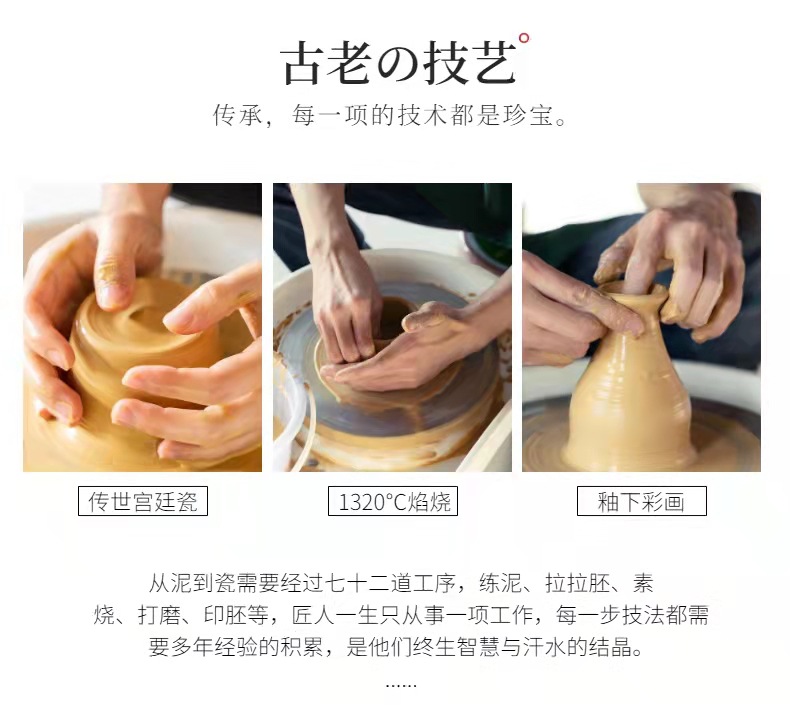 古老の技艺°

传承，每一项的技术都是珍宝。

传世宫廷瓷

1320°C焰烧

釉下彩画

从泥到瓷需要经过七十二道工序，练泥、拉拉胚、素烧、打磨、印胚等，匠人一生只从事一项工作，每一步技法都需要多年经验的积累，是他们终生智慧与汗水的结晶。

......