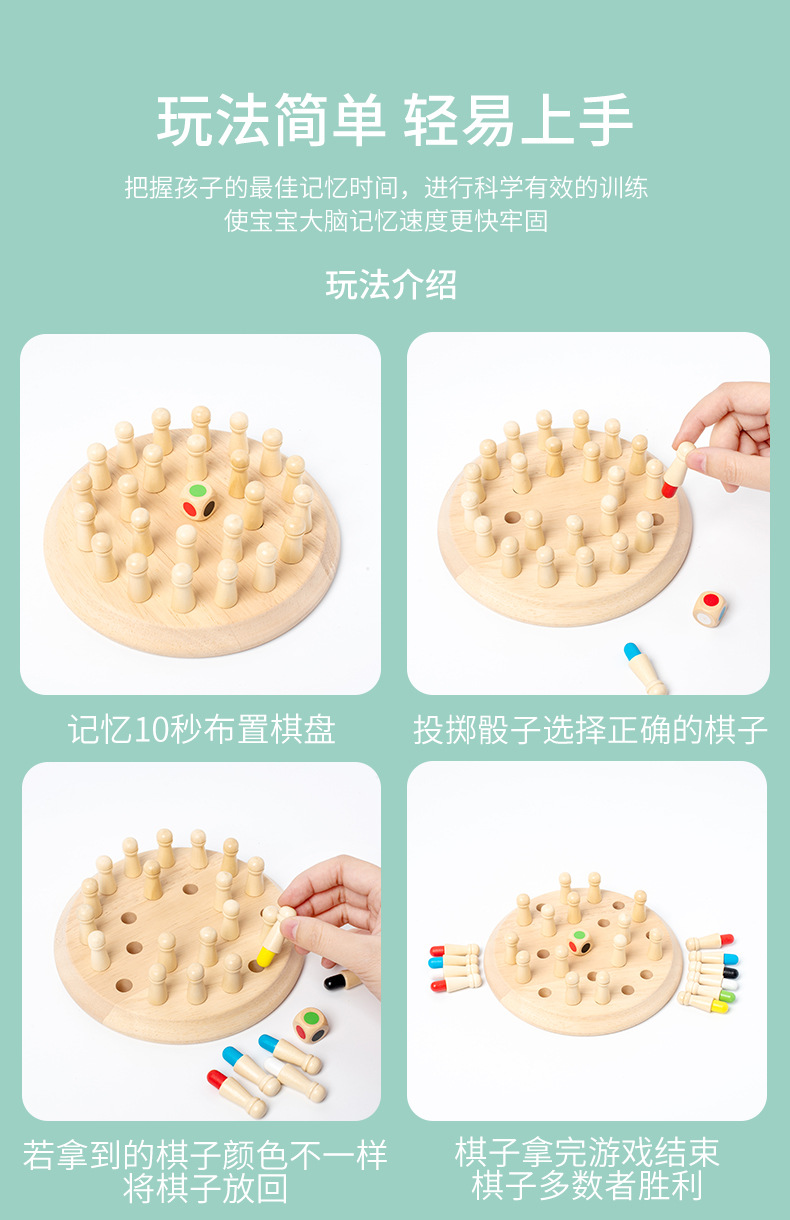 玩法简单 轻易上手

把握孩子的最佳记忆时间，进行科学有效的训练
使宝宝大脑记忆速度更快牢固

玩法介绍

记忆10秒布置棋盘

投掷骰子选择正确的棋子

若拿到的棋子颜色不一样
将棋子放回

棋子拿完游戏结束
棋子多数者胜利