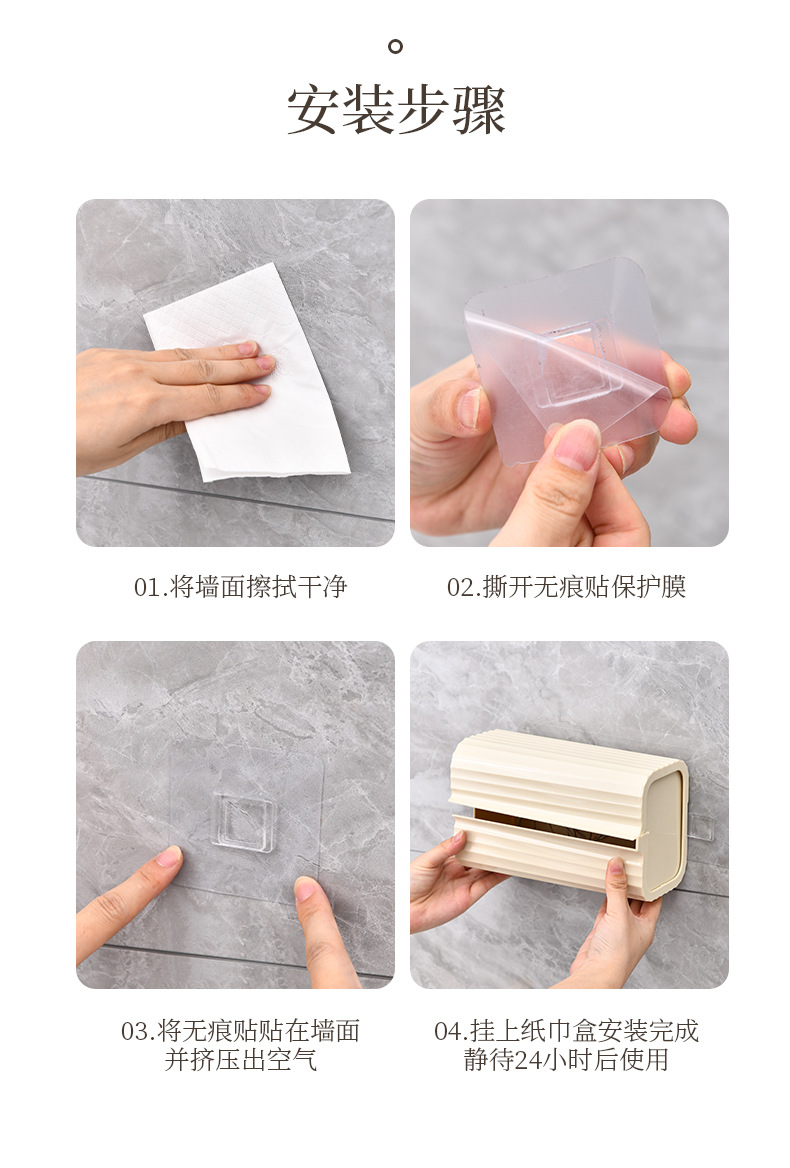 安装步骤

01.将墙面擦拭干净

02.撕开无痕贴保护膜

03.将无痕贴贴在墙面并挤压出空气

04.挂上纸巾盒安装完成静待24小时后使用