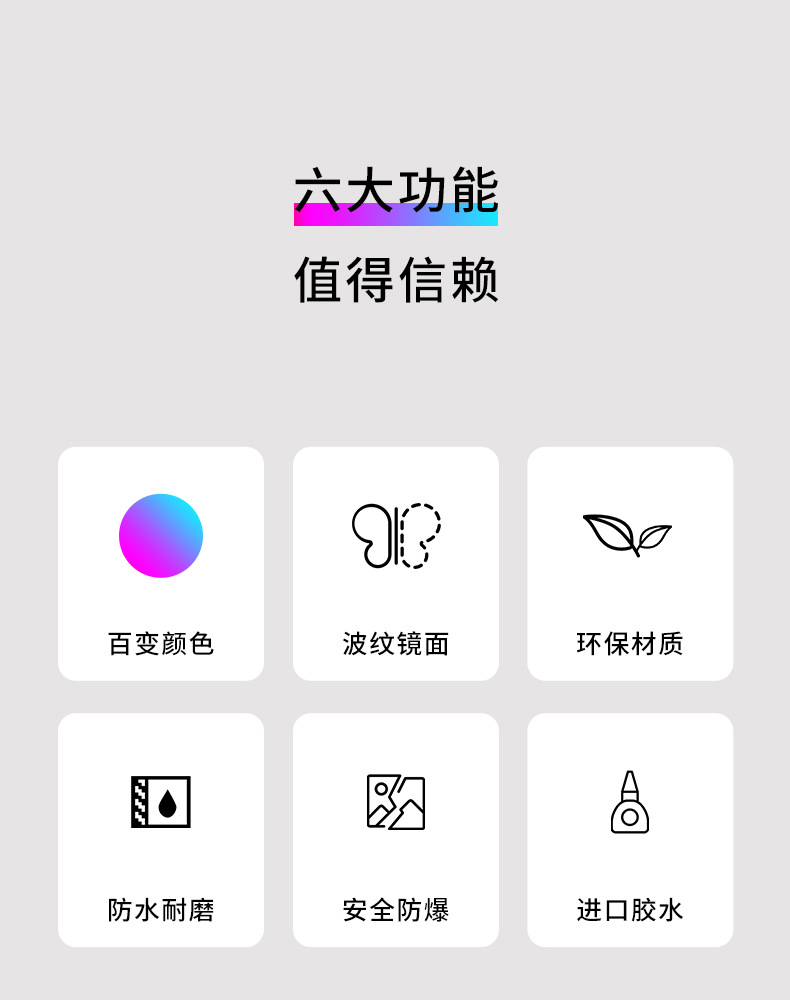 六大功能
值得信赖

百变颜色

波纹镜面

环保材质

防水耐磨

安全防爆

进口胶水