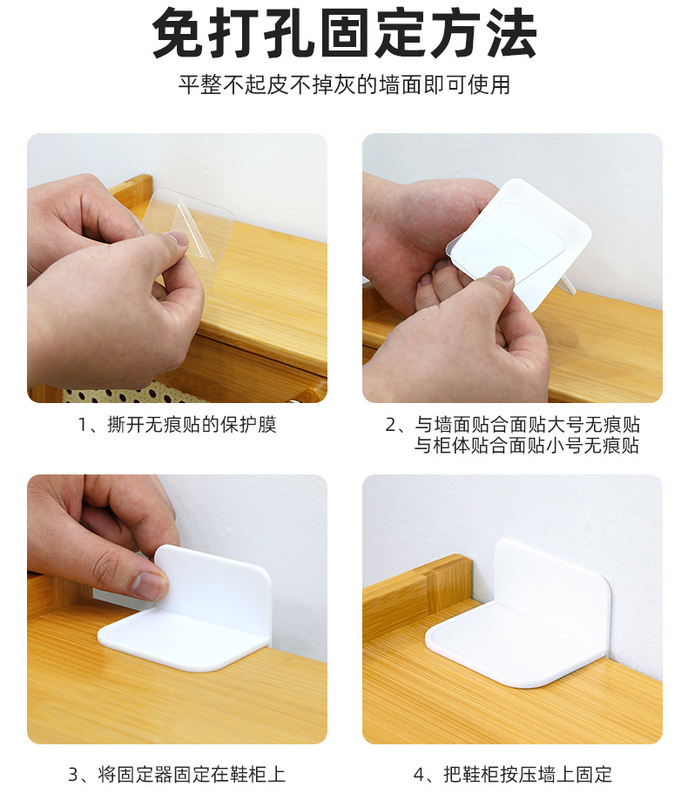 免打孔固定方法

平整不起皮不掉灰的墙面即可使用

1、撕开无痕贴的保护膜

2、与墙面贴合面贴大号无痕贴
与柜体贴合面贴小号无痕贴

3、将固定器固定在鞋柜上

4、把鞋柜按压墙上固定