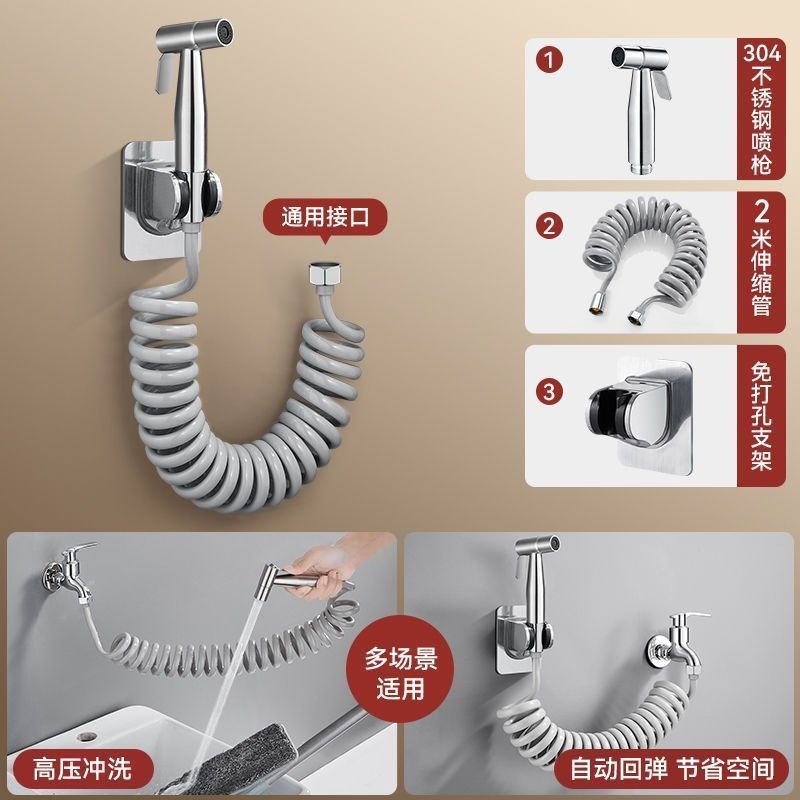 通用接口

1
304不锈钢喷枪

2
2米伸缩管

3
免打孔支架

多场景适用

高压冲洗

自动回弹 节省空间