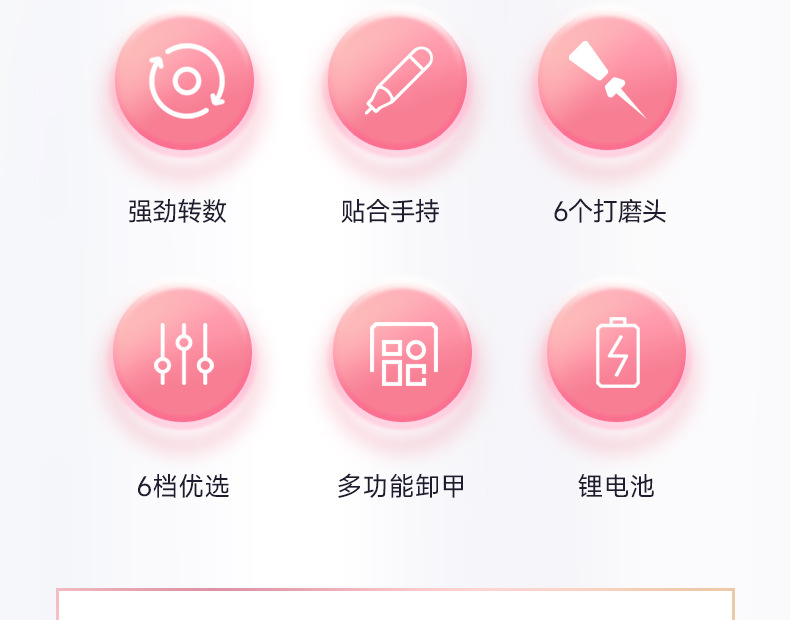 强劲转数

贴合手持

6个打磨头

6档优选

多功能卸甲

锂电池