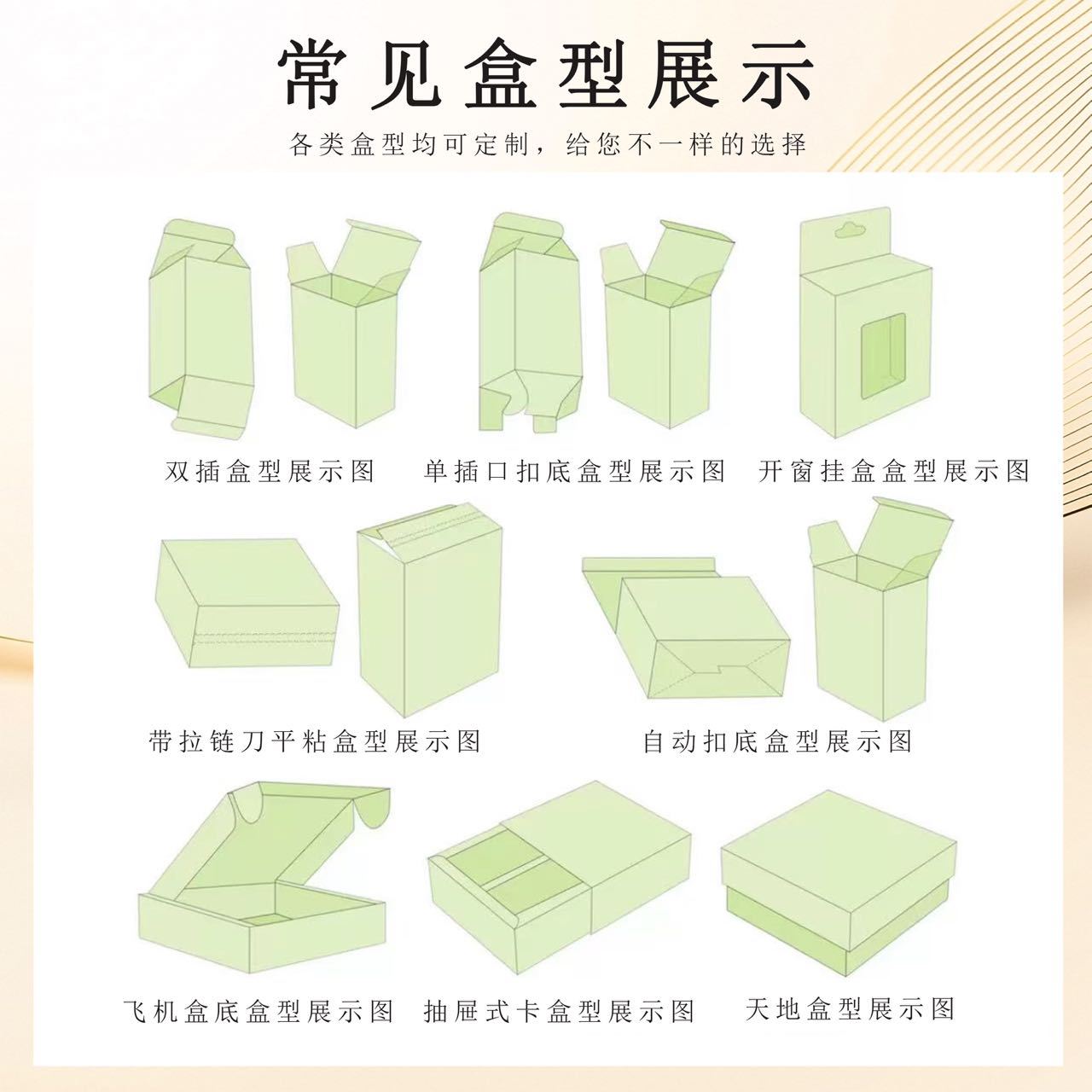 常见盒型展示

各类盒型均可定制，给您不一样的选择

双插盒型展示图

单插口扣底盒型展示图

开窗挂盒盒型展示图

带拉链刀平粘盒型展示图

自动扣底盒型展示图

飞机盒底盒型展示图

抽屉式卡盒型展示图

天地盒型展示图