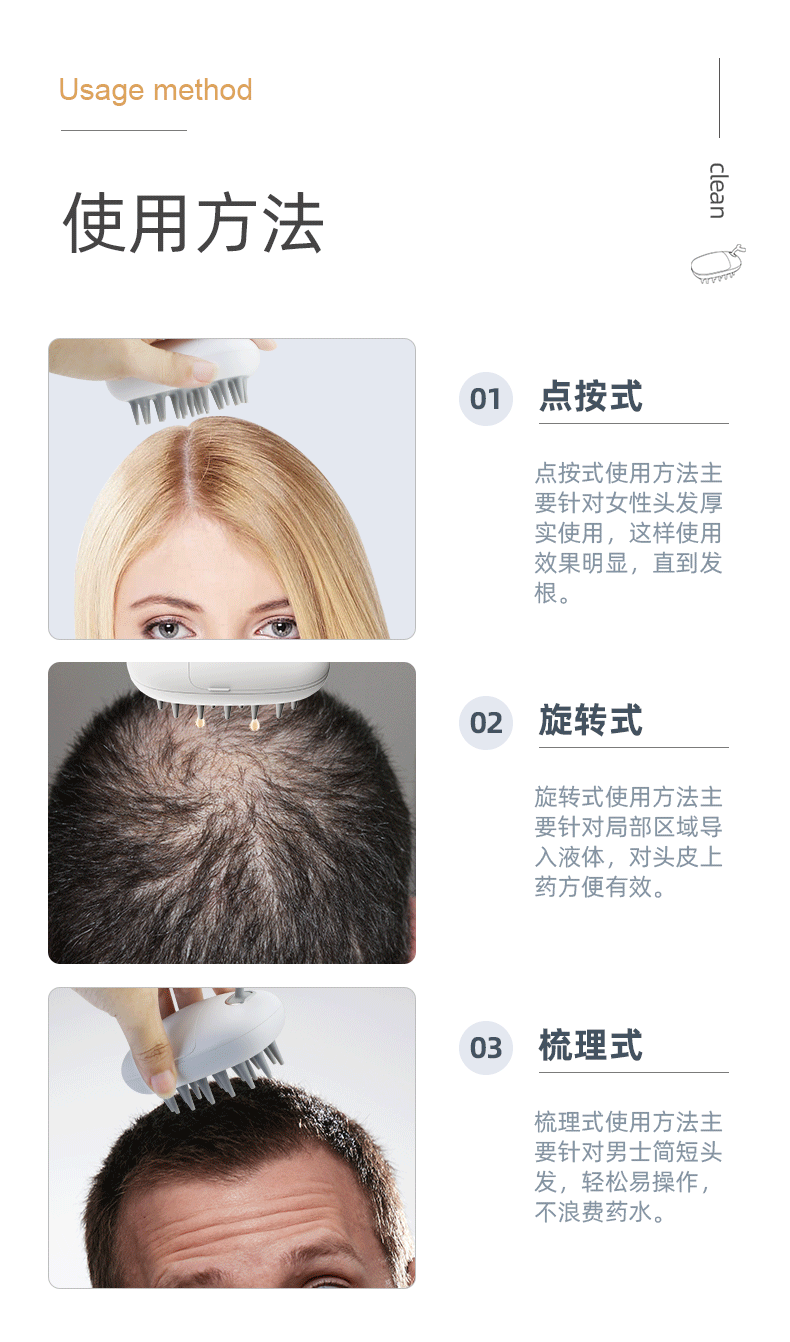 Usage method

使用方法

clean

01 点按式

点按式使用方法主要针对女性头发厚实使用，这样使用效果明显，直到发根。

02 旋转式

旋转式使用方法主要针对局部区域导入液体，对头皮上药方便有效。

03 梳理式

梳理式使用方法主要针对男士简短头发，轻松易操作，不浪费药水。