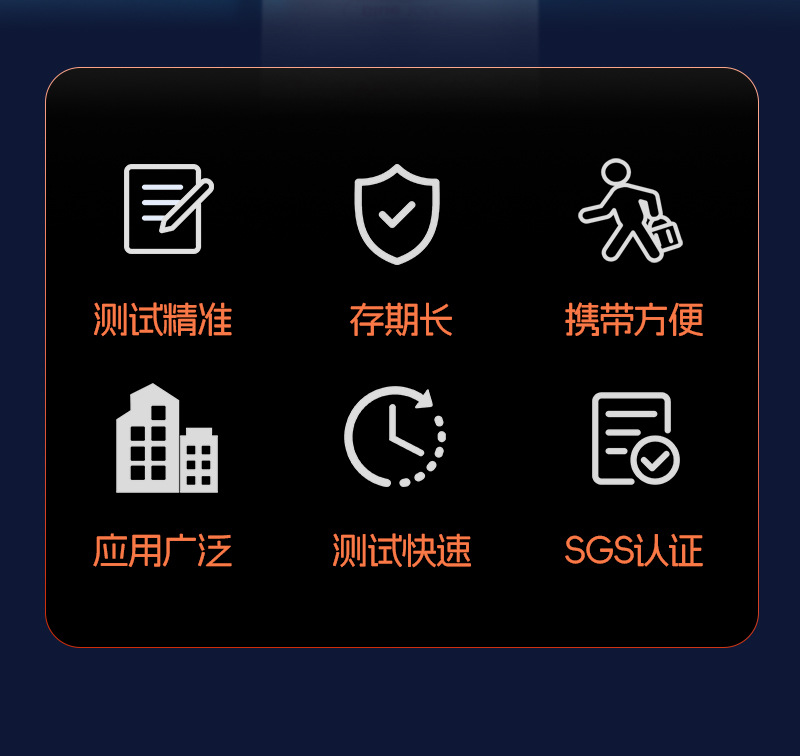 测试精准

存期长

携带方便

应用广泛

测试快速

SGS认证