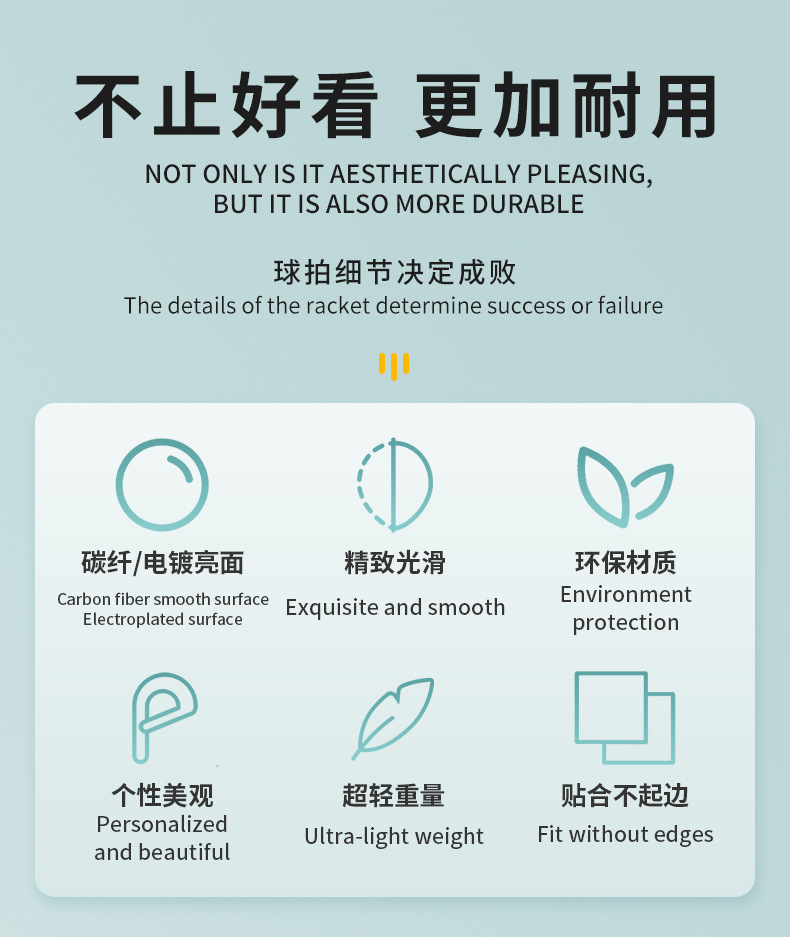 不止好看 更加耐用

NOT ONLY IS IT AESTHETICALLY PLEASING, BUT IT IS ALSO MORE DURABLE

球拍细节决定成败

The details of the racket determine success or failure

碳纤/电镀亮面

Carbon fiber smooth surface
Electroplated surface

精致光滑

Exquisite and smooth

环保材质

Environment protection

个性美观

Personalized and beautiful

超轻重量

Ultra-light weight

贴合不起边

Fit without edges