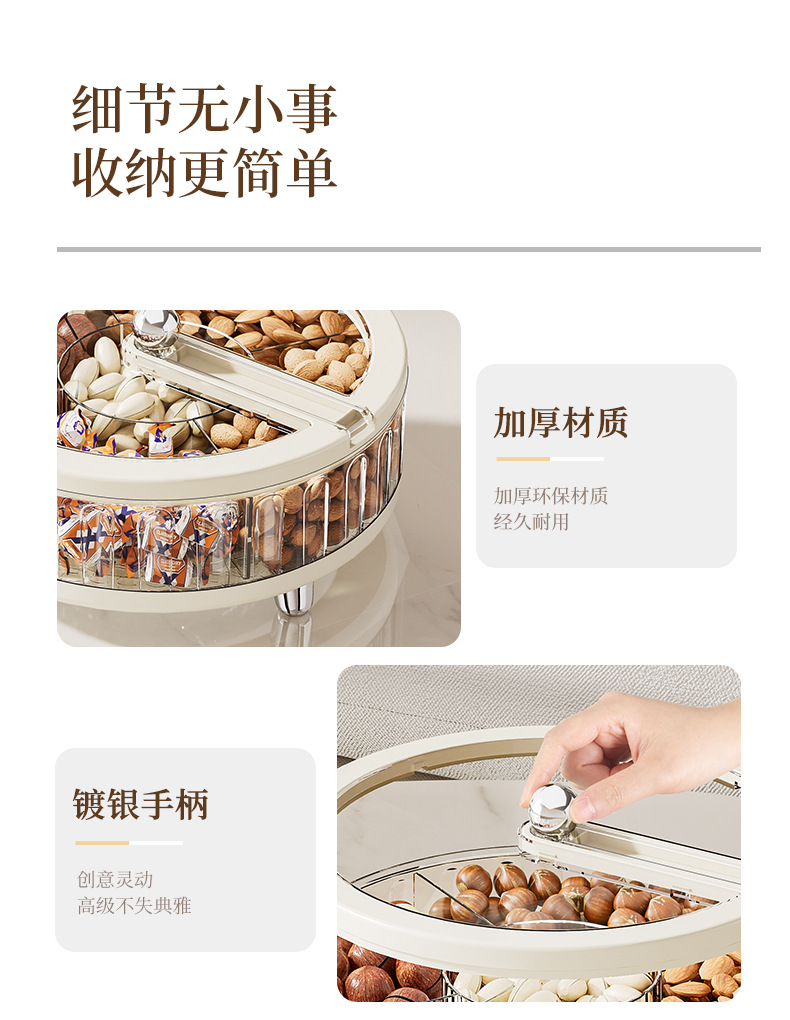 细节无小事
收纳更简单

加厚材质

加厚环保材质
经久耐用

镀银手柄

创意灵动
高级不失典雅