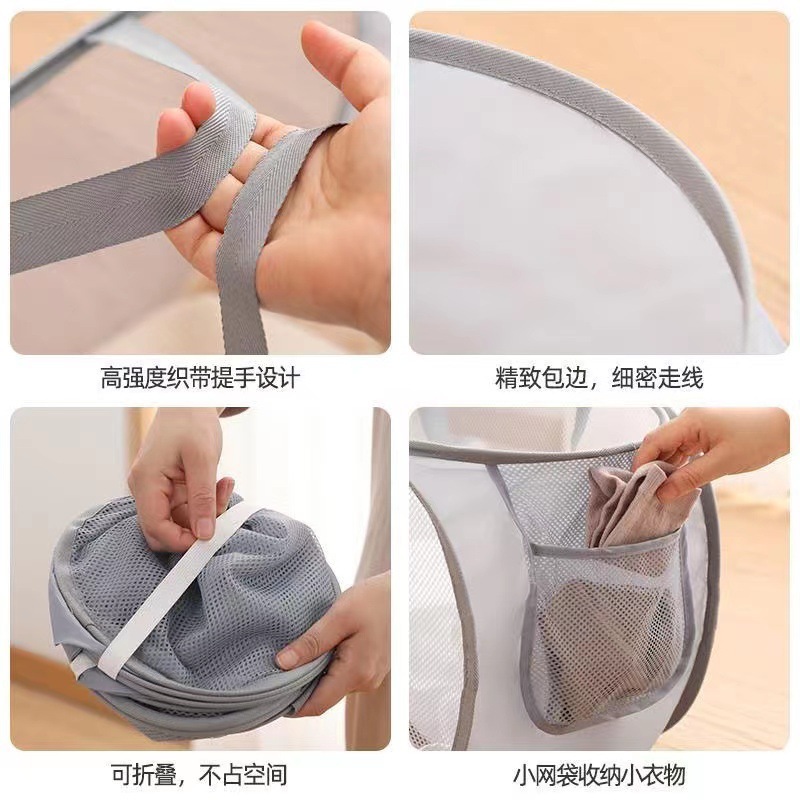 高强度织带提手设计

精致包边，细密走线

可折叠，不占空间

小网袋收纳小衣物