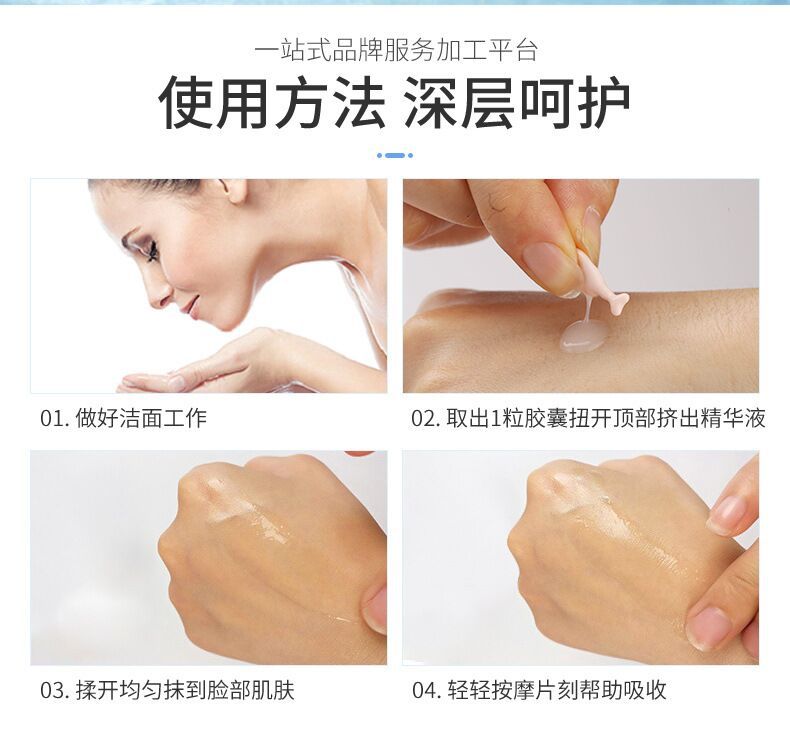 一站式品牌服务加工平台

使用方法 深层呵护

01. 做好洁面工作

02. 取出1粒胶囊扭开顶部挤出精华液

03. 揉开均匀抹到脸部肌肤

04. 轻轻按摩片刻帮助吸收