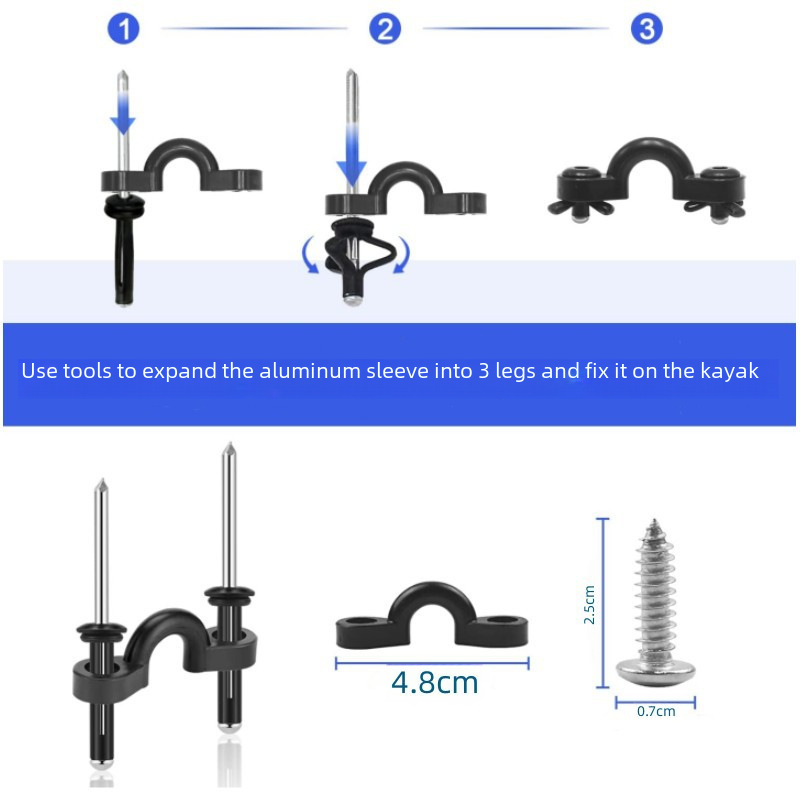 1
2
3

Use tools to expand the aluminum sleeve into 3 legs and fix it on the kayak

4.8cm

2.5cm

0.7cm