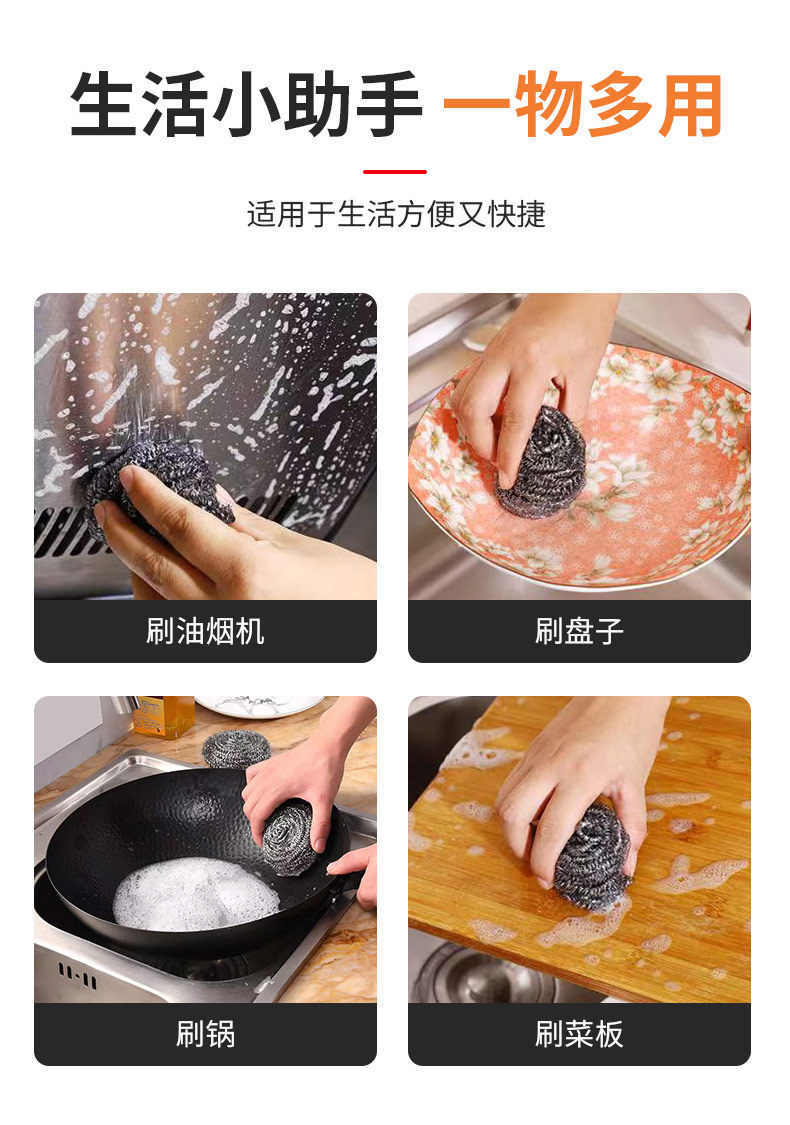 生活小助手 一物多用

适用于生活方便又快捷

刷油烟机

刷盘子

刷锅

刷菜板