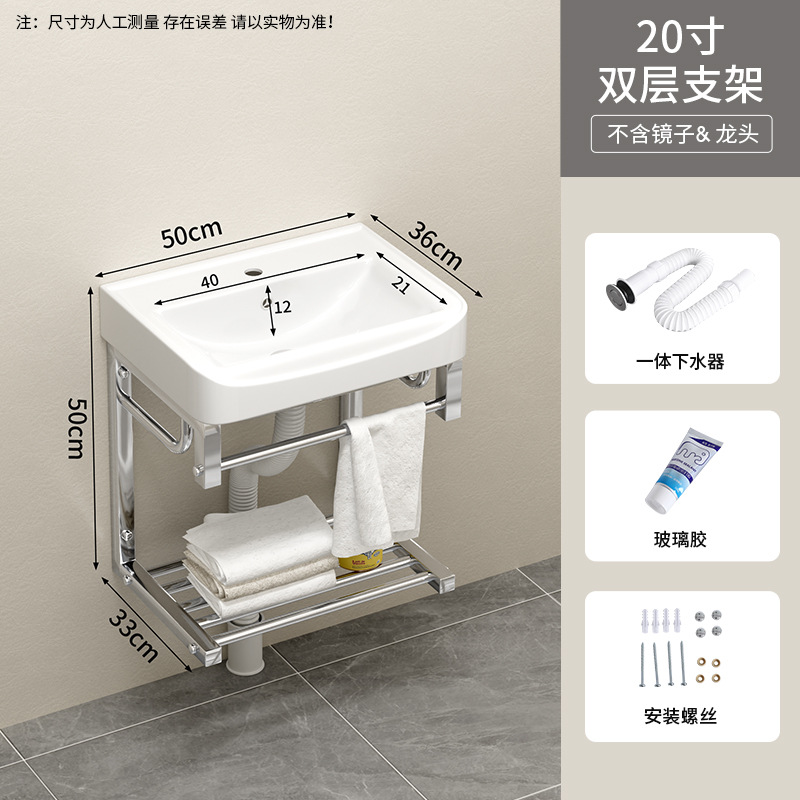 注：尺寸为人工测量 存在误差 请以实物为准！

50cm

36cm

40

21

12

50cm

33cm

20寸
双层支架

不含镜子& 龙头

一体下水器

玻璃胶

安装螺丝