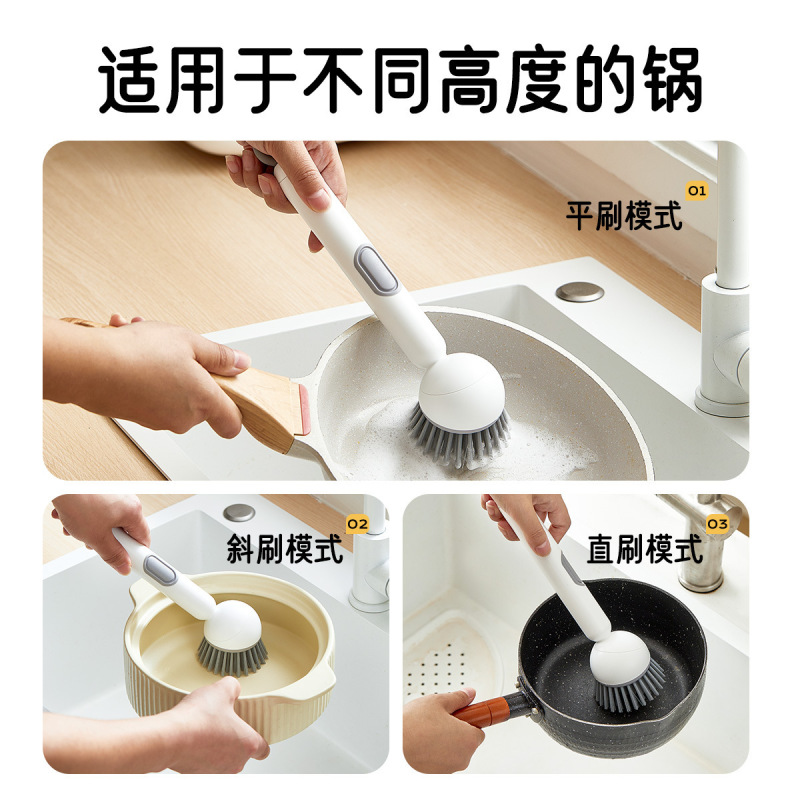 适用于不同高度的锅

01
平刷模式

02
斜刷模式

03
直刷模式