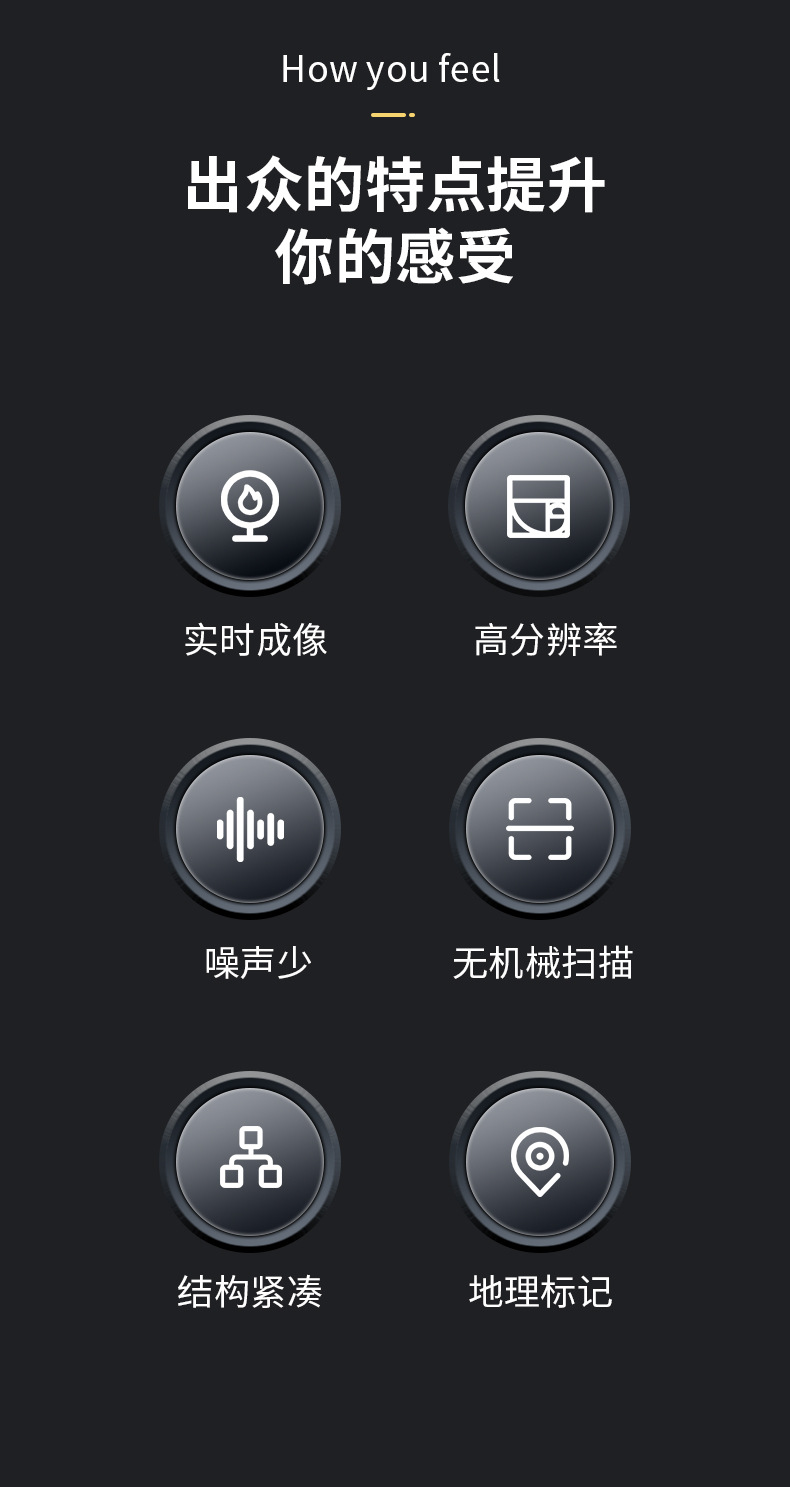 How you feel

出众的特点提升
你的感受

实时成像

高分辨率

噪声少

无机械扫描

结构紧凑

地理标记