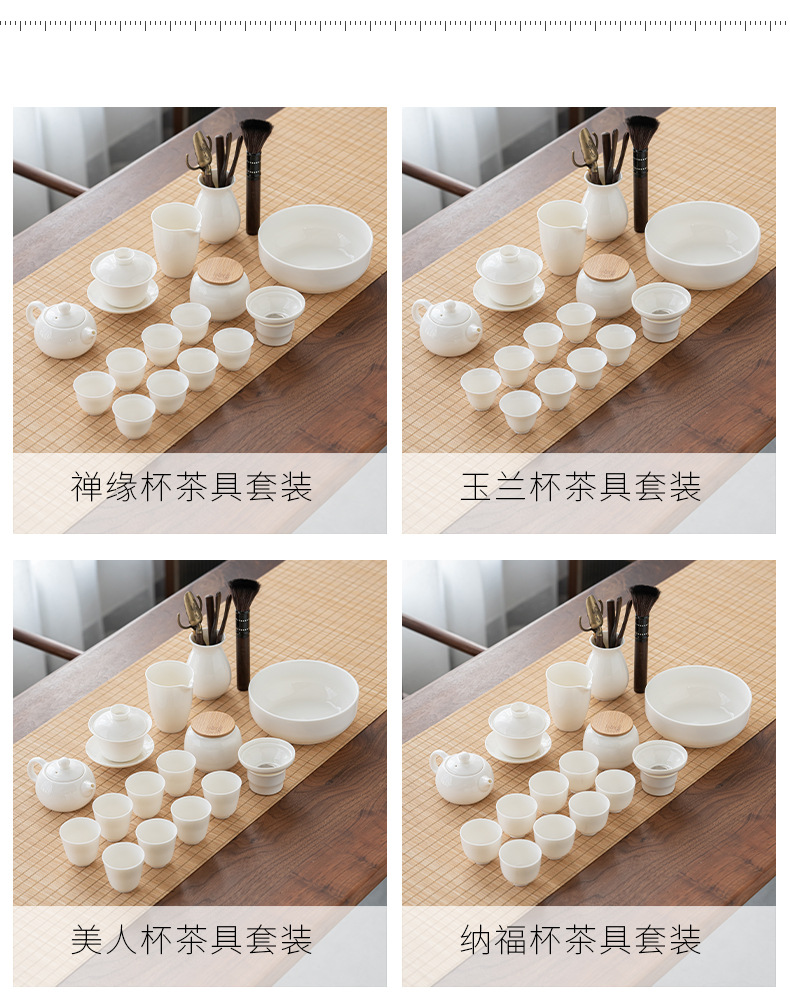 禅缘杯茶具套装

玉兰杯茶具套装

美人杯茶具套装

纳福杯茶具套装