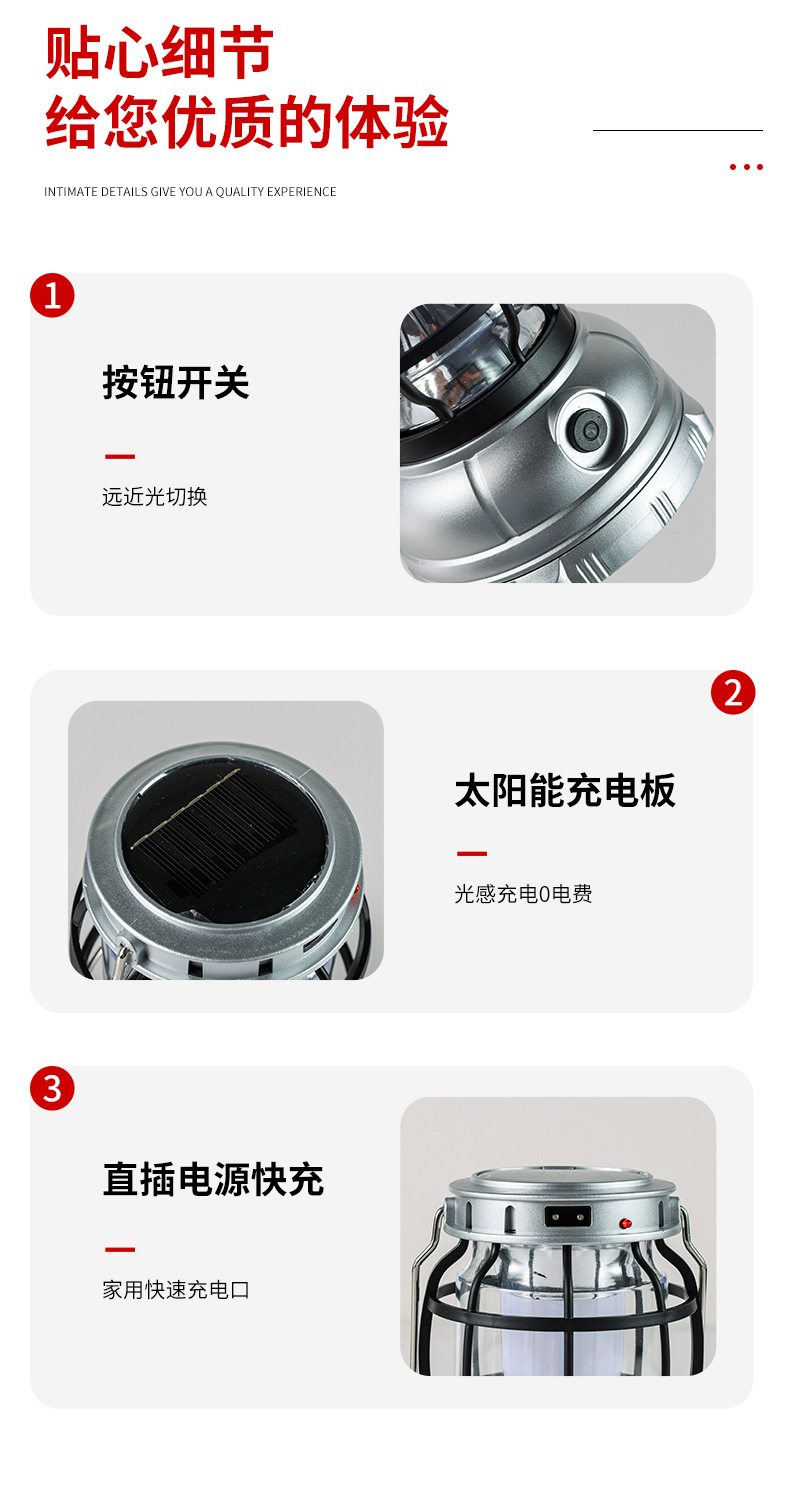 贴心细节
给您优质的体验

INTIMATE DETAILS GIVE YOU A QUALITY EXPERIENCE

1

按钮开关

远近光切换

2

太阳能充电板

光感充电0电费

3

直插电源快充

家用快速充电口