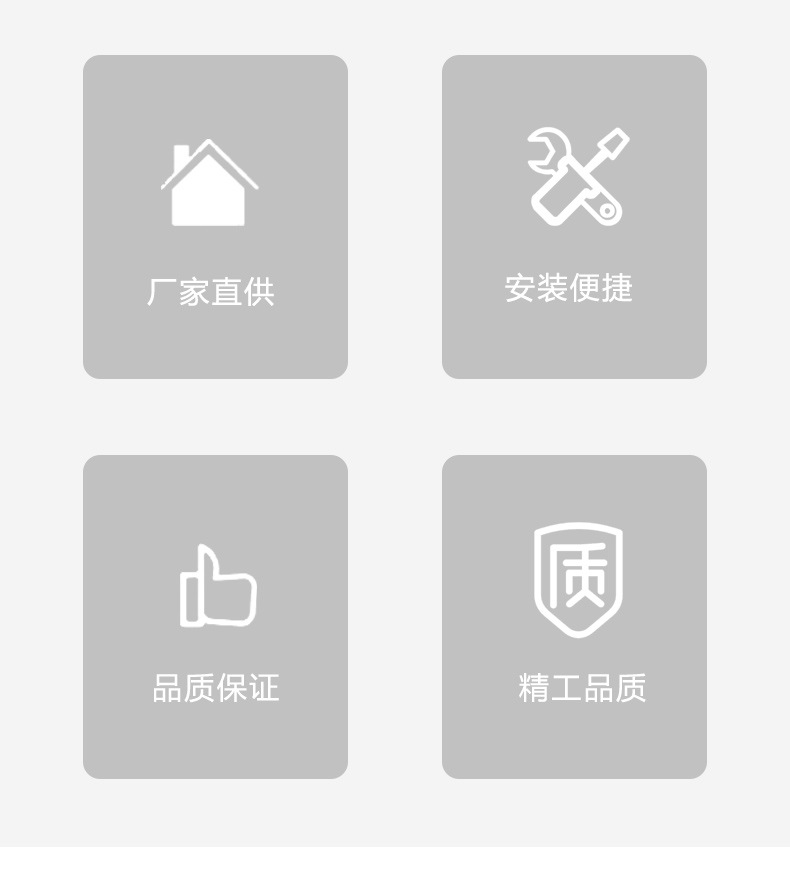 厂家直供

安装便捷

品质保证

质

精工品质