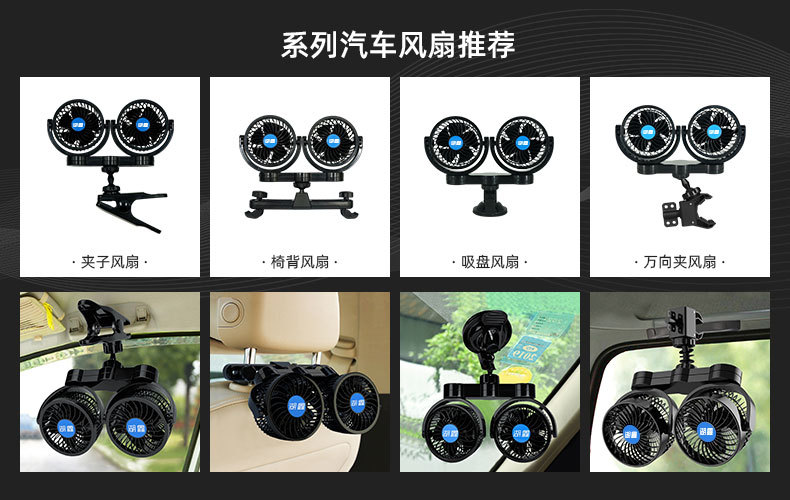 系列汽车风扇推荐

· 夹子风扇 ·

· 椅背风扇 ·

· 吸盘风扇 ·

· 万向夹风扇 ·