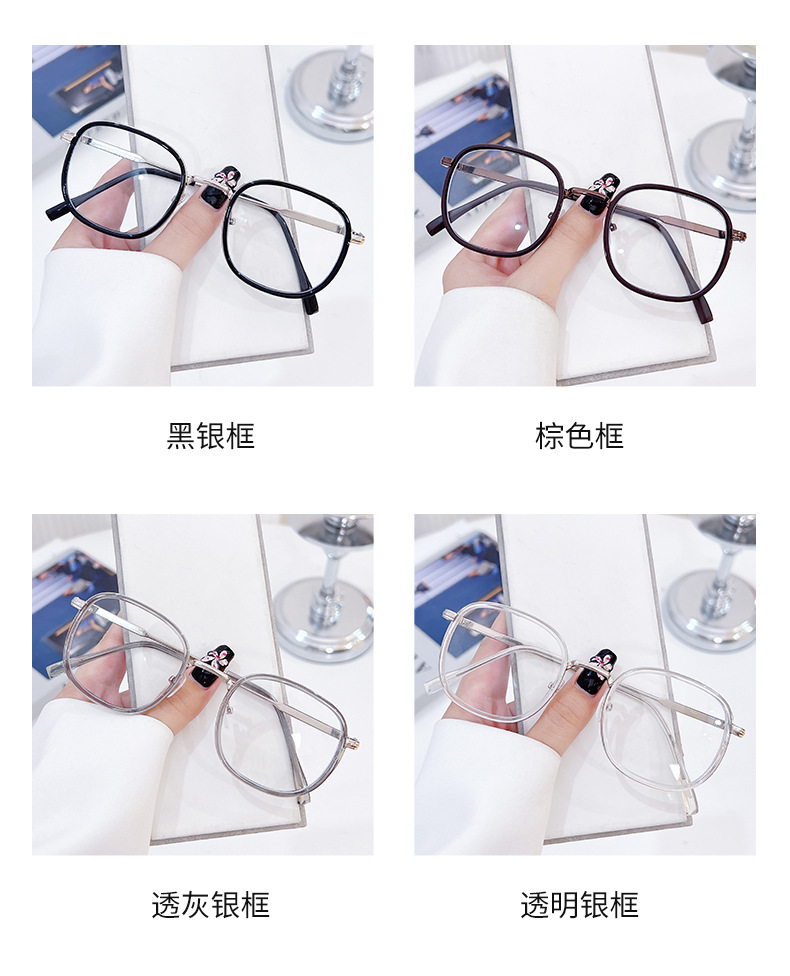 黑银框

棕色框

透灰银框

透明银框