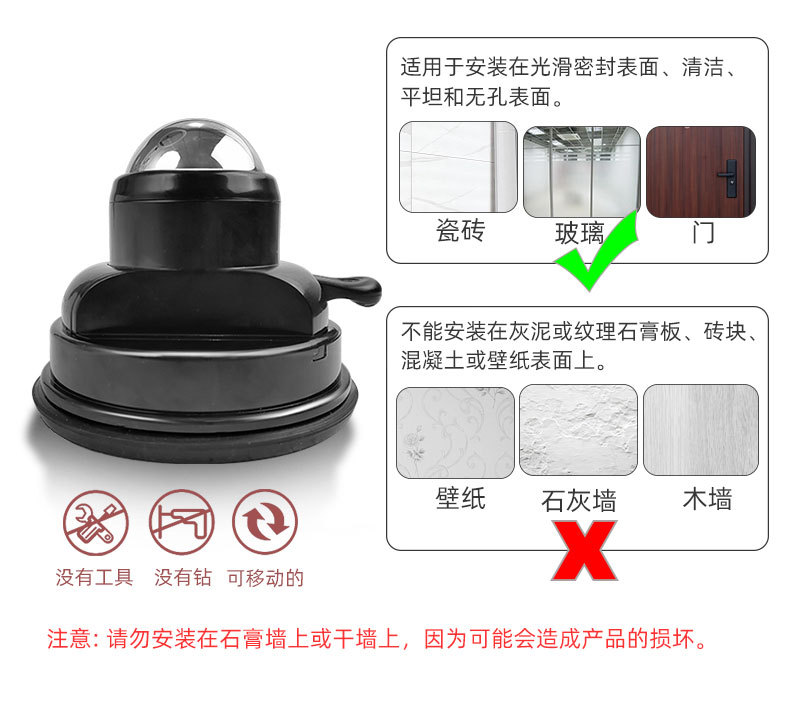 适用于安装在光滑密封表面、清洁、平坦和无孔表面。

瓷砖　玻璃　门

不能安装在灰泥或纹理石膏板、砖块、混凝土或壁纸表面上。

壁纸　石灰墙　木墙

没有工具　没有钻　可移动的

注意: 请勿安装在石膏墙上或干墙上，因为可能会造成产品的损坏。