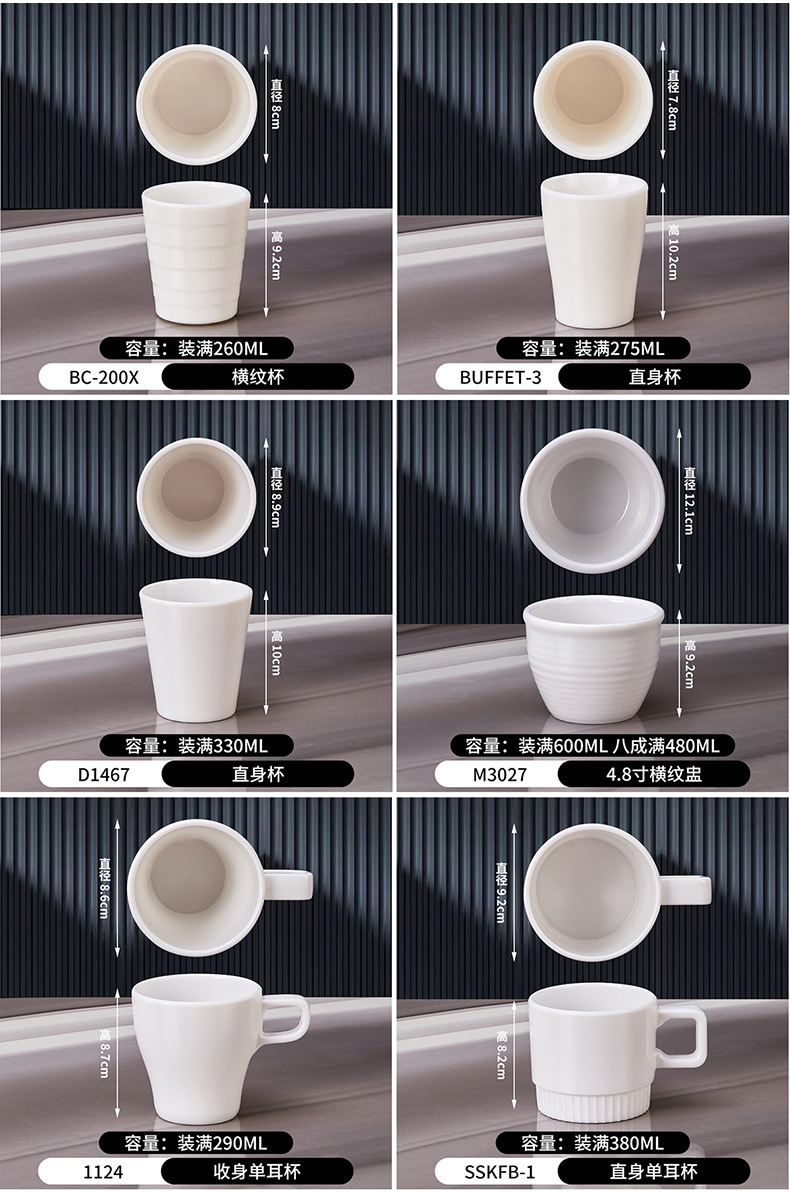 直径 8cm

高 9.2cm

容量：装满260ML

BC-200X 横纹杯

直径 7.8cm

高 10.2cm

容量：装满275ML

BUFFET-3 直身杯

直径 8.9cm

高 10cm

容量：装满330ML

D1467 直身杯

直径 12.1cm

高 9.2cm

容量：装满600ML 八成满480ML

M3027 4.8寸横纹盅

直径 8.6cm

高 8.7cm

容量：装满290ML

1124 收身单耳杯

直径 9.2cm

高 8.2cm

容量：装满380ML

SSKFB-1 直身单耳杯