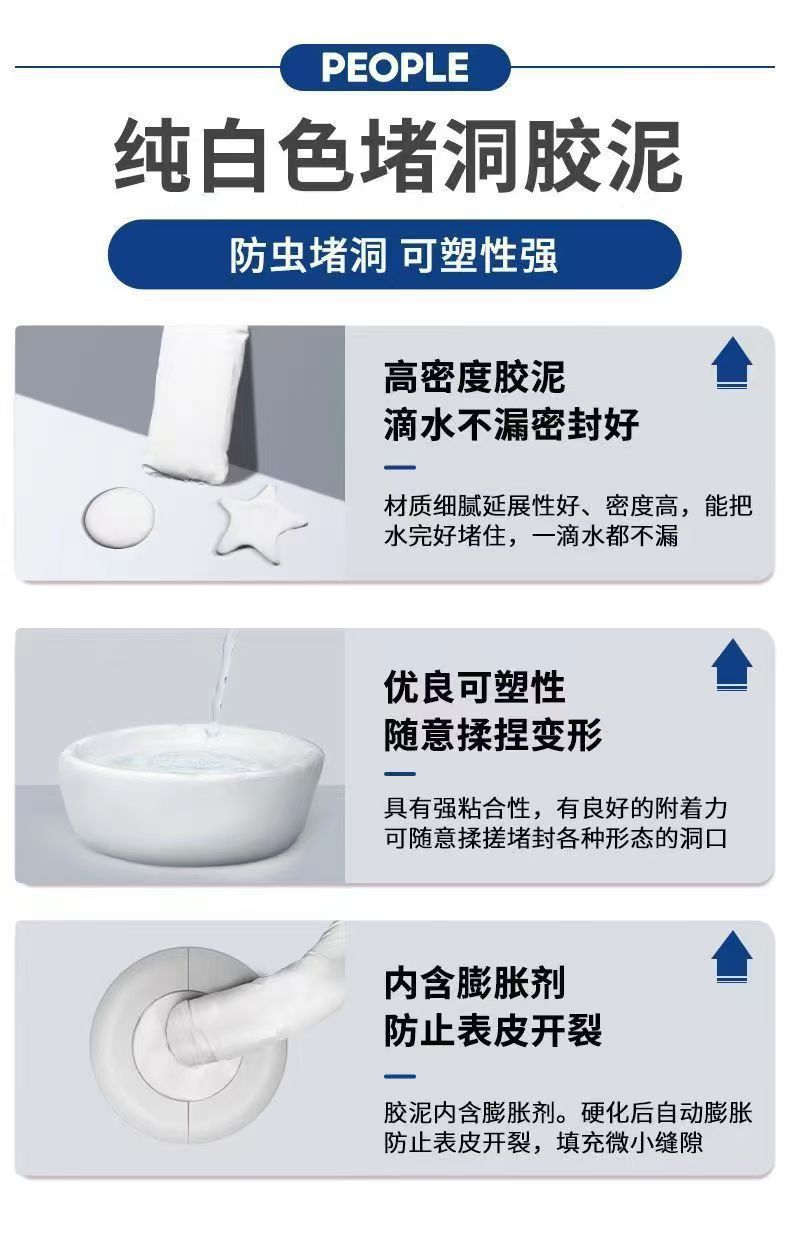 PEOPLE

纯白色堵洞胶泥

防虫堵洞 可塑性强

高密度胶泥
滴水不漏密封好

材质细腻延展性好、密度高，能把水完好堵住，一滴水都不漏

优良可塑性
随意揉捏变形

具有强粘合性，有良好的附着力
可随意揉搓堵封各种形态的洞口

内含膨胀剂
防止表皮开裂

胶泥内含膨胀剂。硬化后自动膨胀
防止表皮开裂，填充微小缝隙